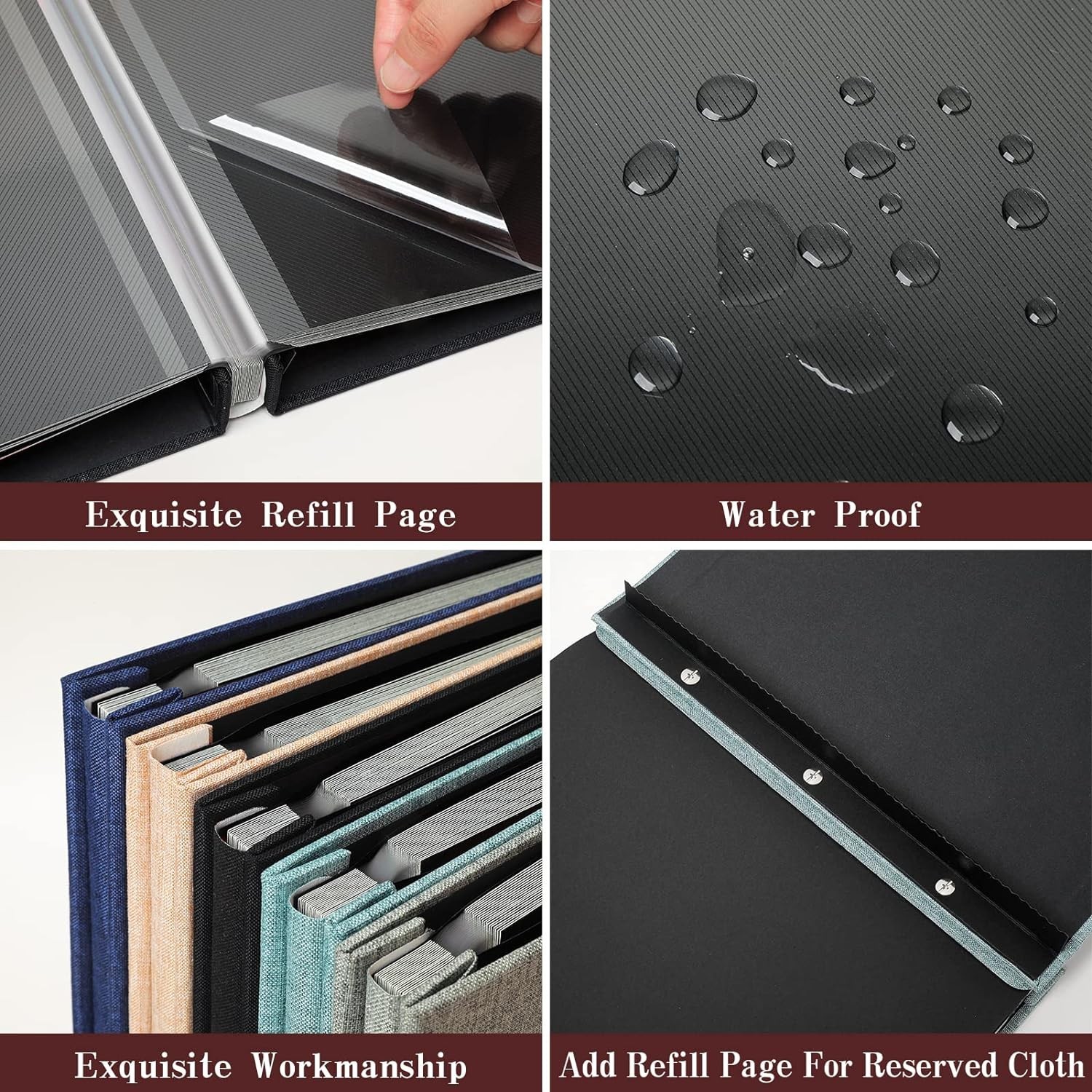 Exquisite Refill Page

Water Proof

Exquisite Workmanship

Add Refill Page For Reserved Cloth