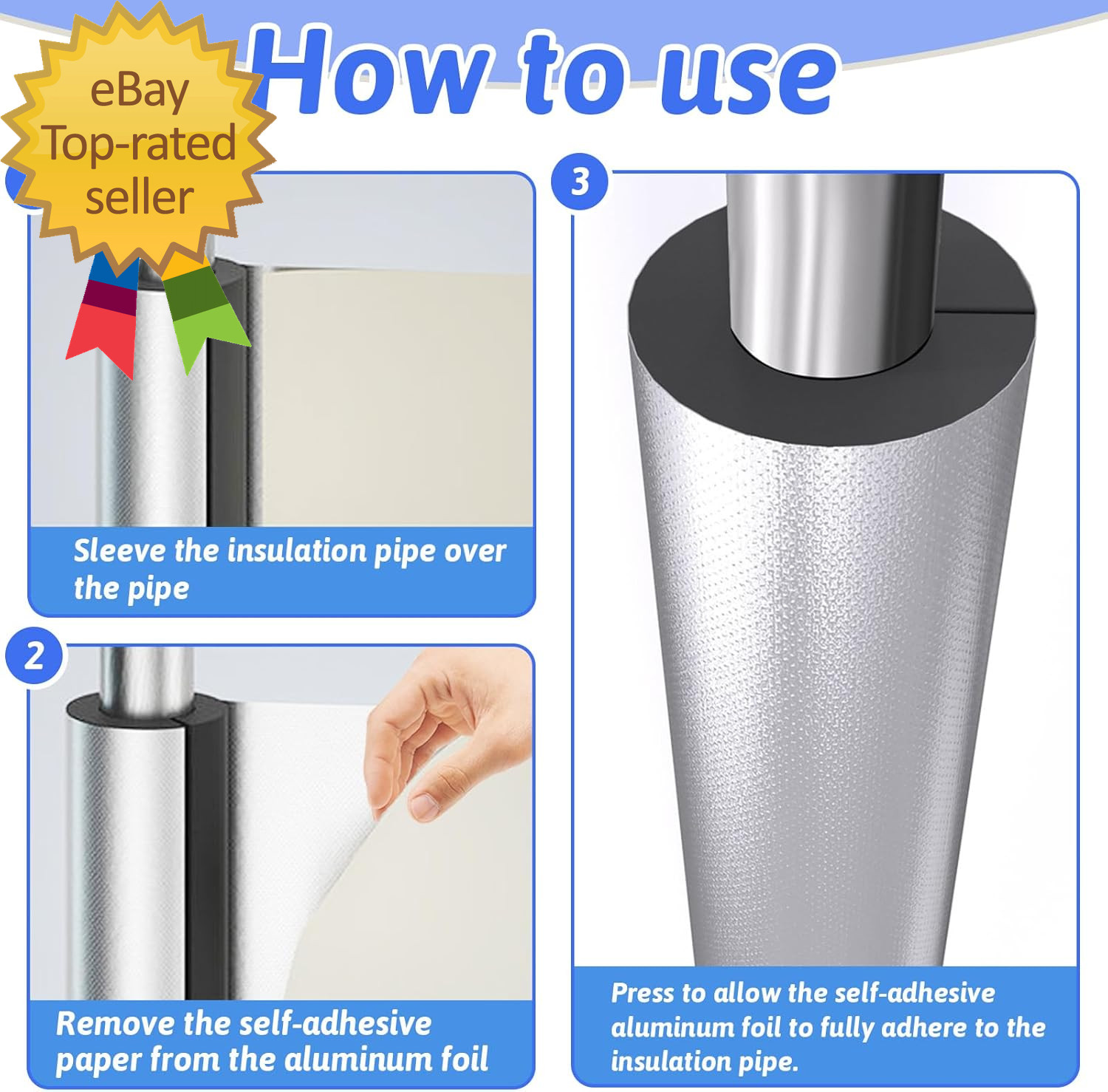 eBay Top-rated seller

How to use

Sleeve the insulation pipe over the pipe

2

Remove the self-adhesive paper from the aluminum foil

3

Press to allow the self-adhesive aluminum foil to fully adhere to the insulation pipe.