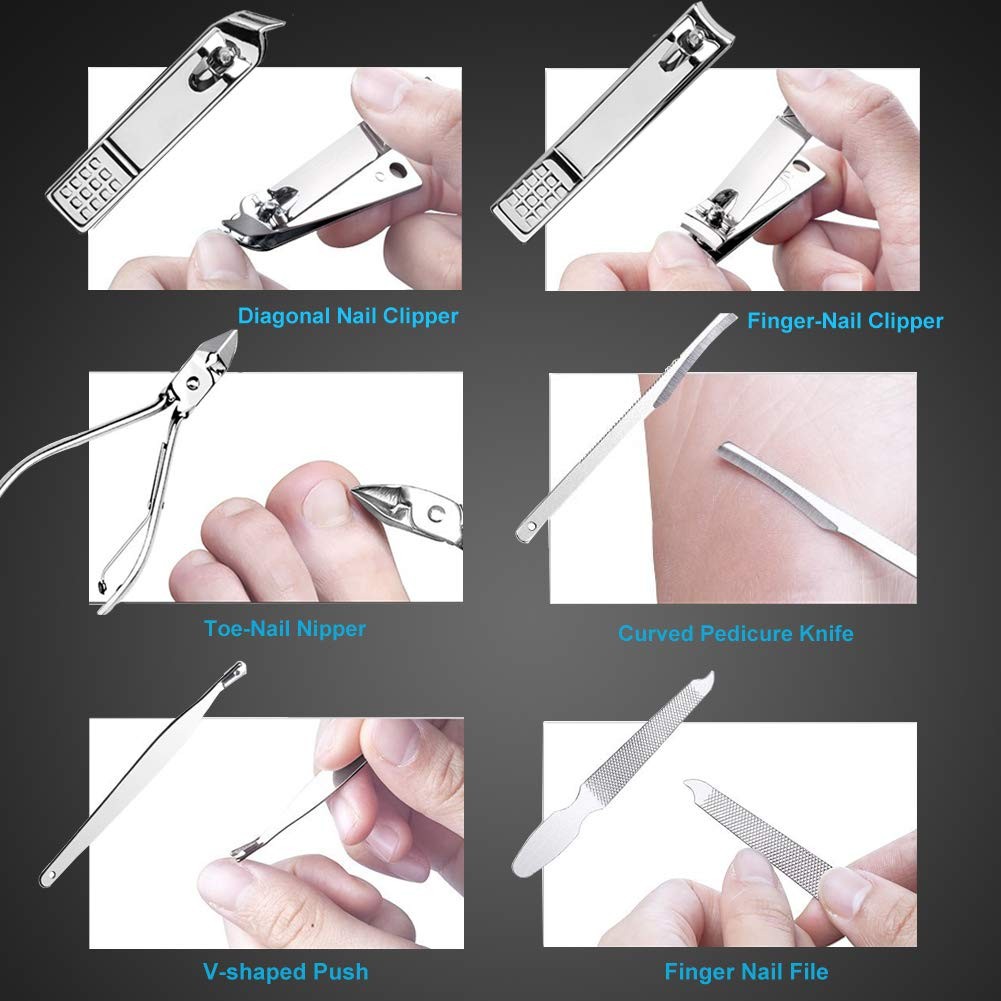 Diagonal Nail Clipper

Finger-Nail Clipper

Toe-Nail Nipper

Curved Pedicure Knife

V-shaped Push

Finger Nail File