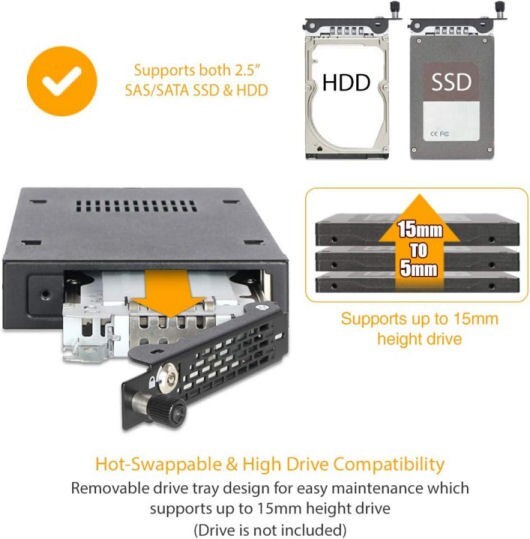 Supports both 2.5"
SAS/SATA SSD & HDD

HDD

SSD

CE FC

15mm
TO
5mm

Supports up to 15mm height drive

Hot-Swappable & High Drive Compatibility
Removable drive tray design for easy maintenance which supports up to 15mm height drive
(Drive is not included)