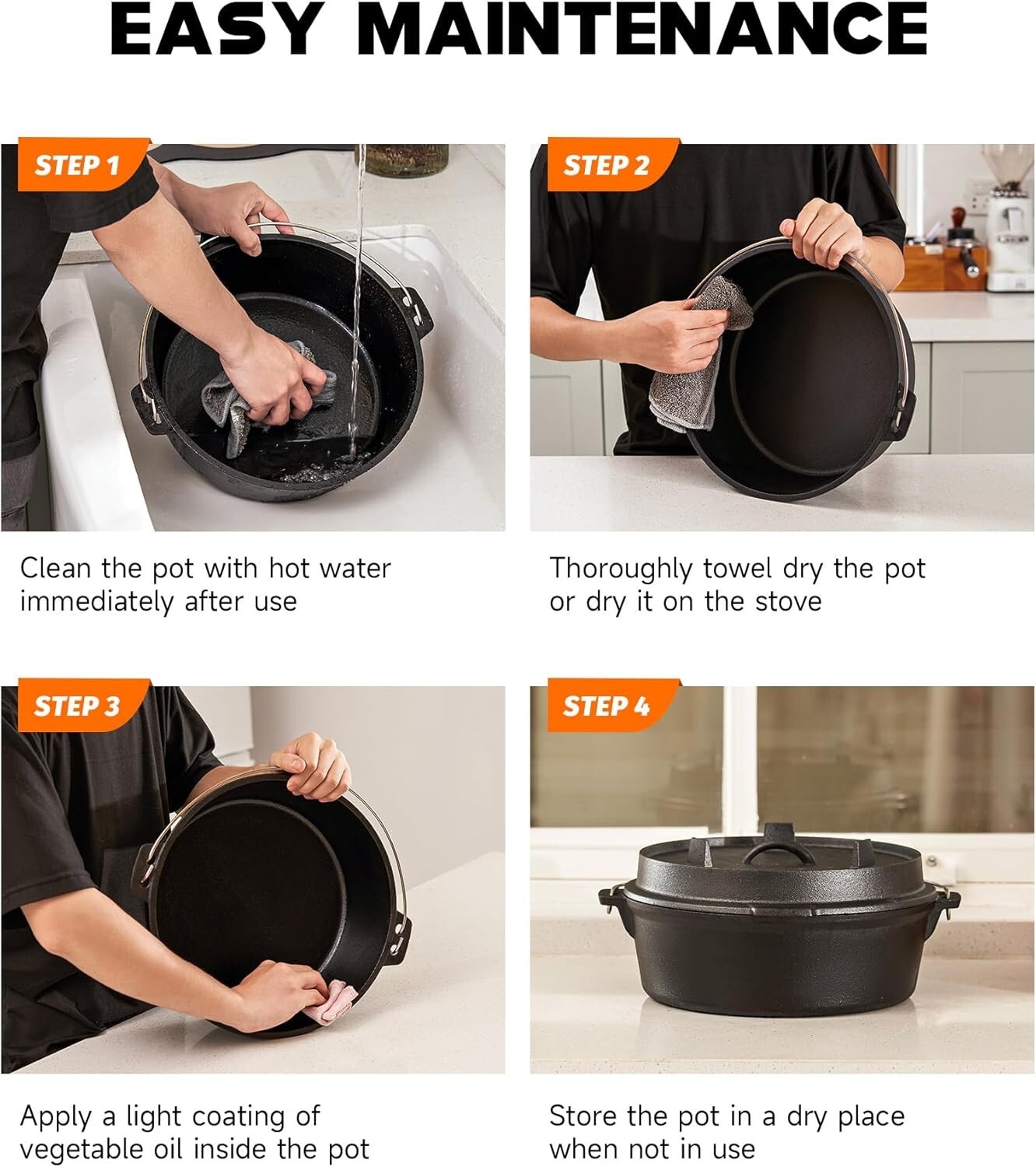 EASY MAINTENANCE

STEP 1

Clean the pot with hot water immediately after use

STEP 2

Thoroughly towel dry the pot or dry it on the stove

STEP 3

Apply a light coating of vegetable oil inside the pot

STEP 4

Store the pot in a dry place when not in use