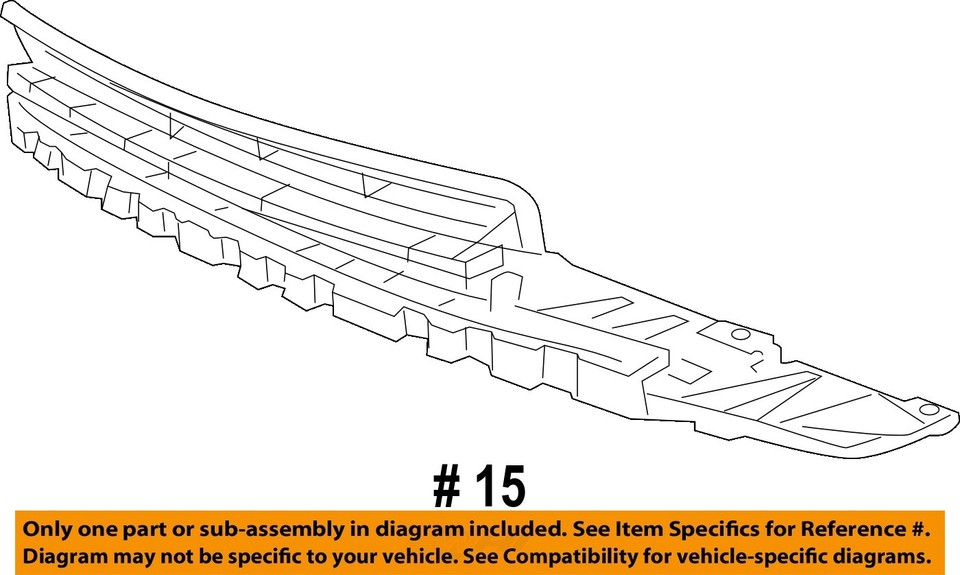 # 15

Only one part or sub-assembly in diagram included. See Item Specifics for Reference #. Diagram may not be specific to your vehicle. See Compatibility for vehicle-specific diagrams.