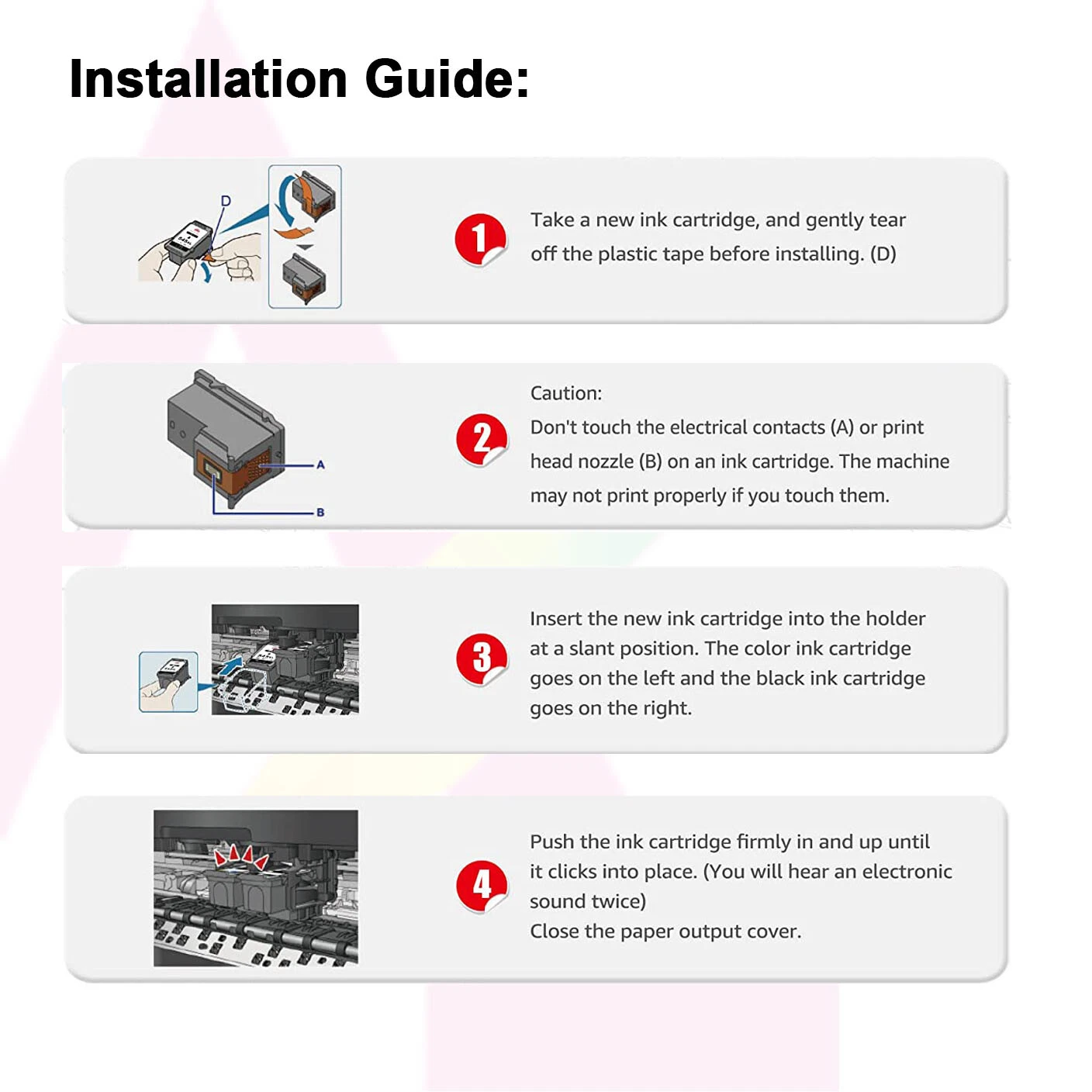 Installation Guide:

D

1 Take a new ink cartridge, and gently tear off the plastic tape before installing. (D)

A

B

2 Caution:
Don't touch the electrical contacts (A) or print head nozzle (B) on an ink cartridge. The machine may not print properly if you touch them.

3 Insert the new ink cartridge into the holder at a slant position. The color ink cartridge goes on the left and the black ink cartridge goes on the right.

4 Push the ink cartridge firmly in and up until it clicks into place. (You will hear an electronic sound twice)
Close the paper output cover.