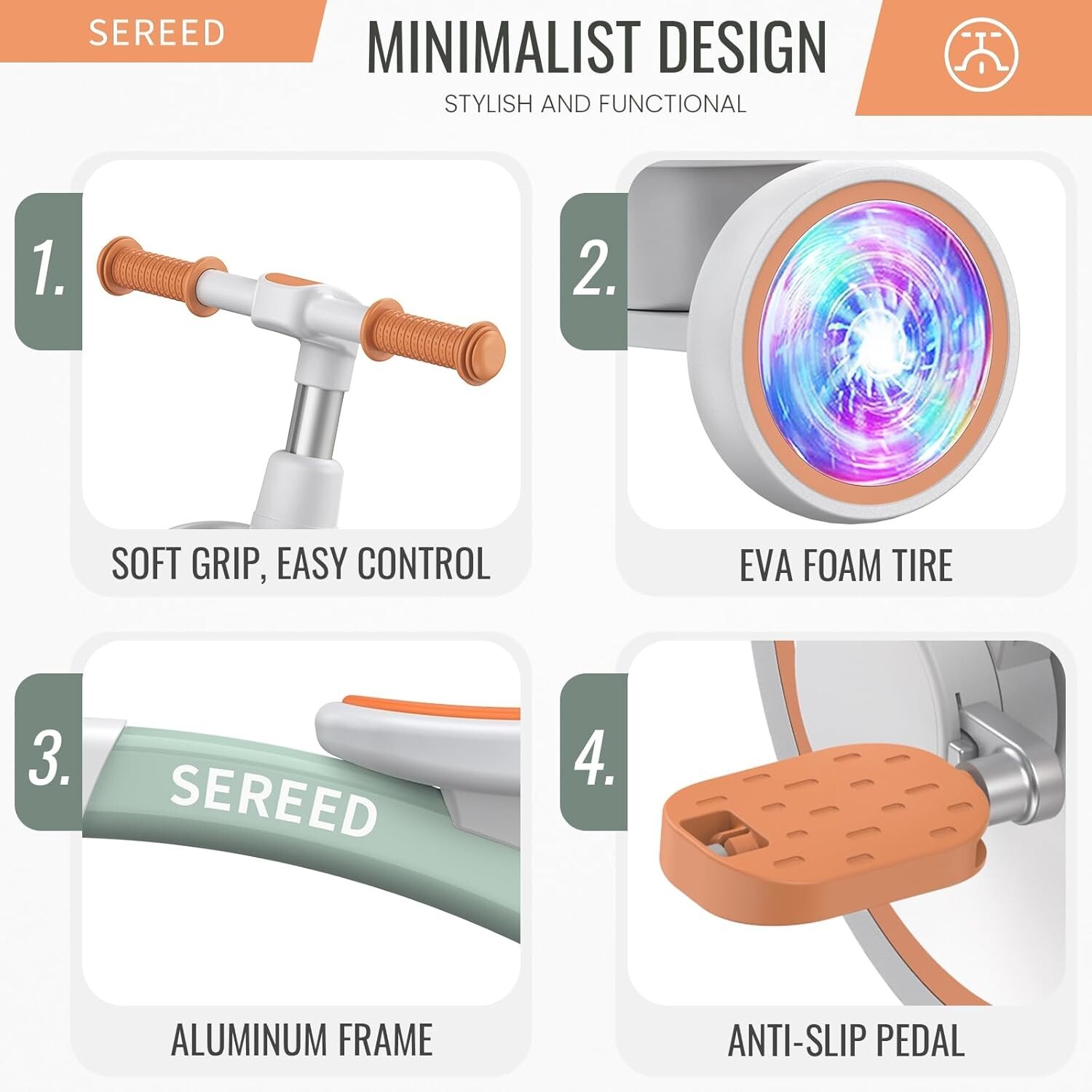 SEREED

MINIMALIST DESIGN

STYLISH AND FUNCTIONAL

1.

SOFT GRIP, EASY CONTROL

2.

EVA FOAM TIRE

3.

SEREED

ALUMINUM FRAME

4.

ANTI-SLIP PEDAL