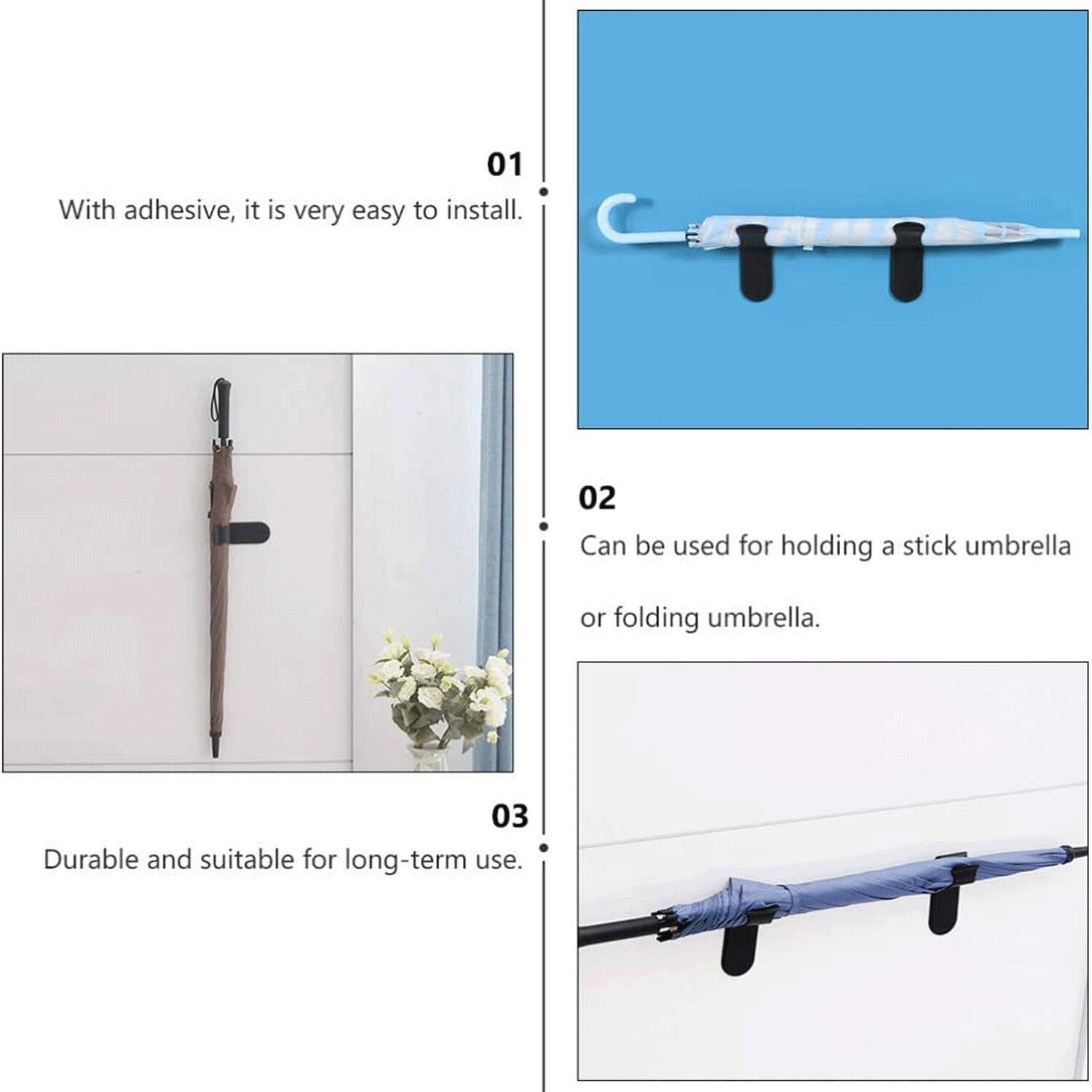 01
With adhesive, it is very easy to install.

02
Can be used for holding a stick umbrella

or folding umbrella.

03
Durable and suitable for long-term use.