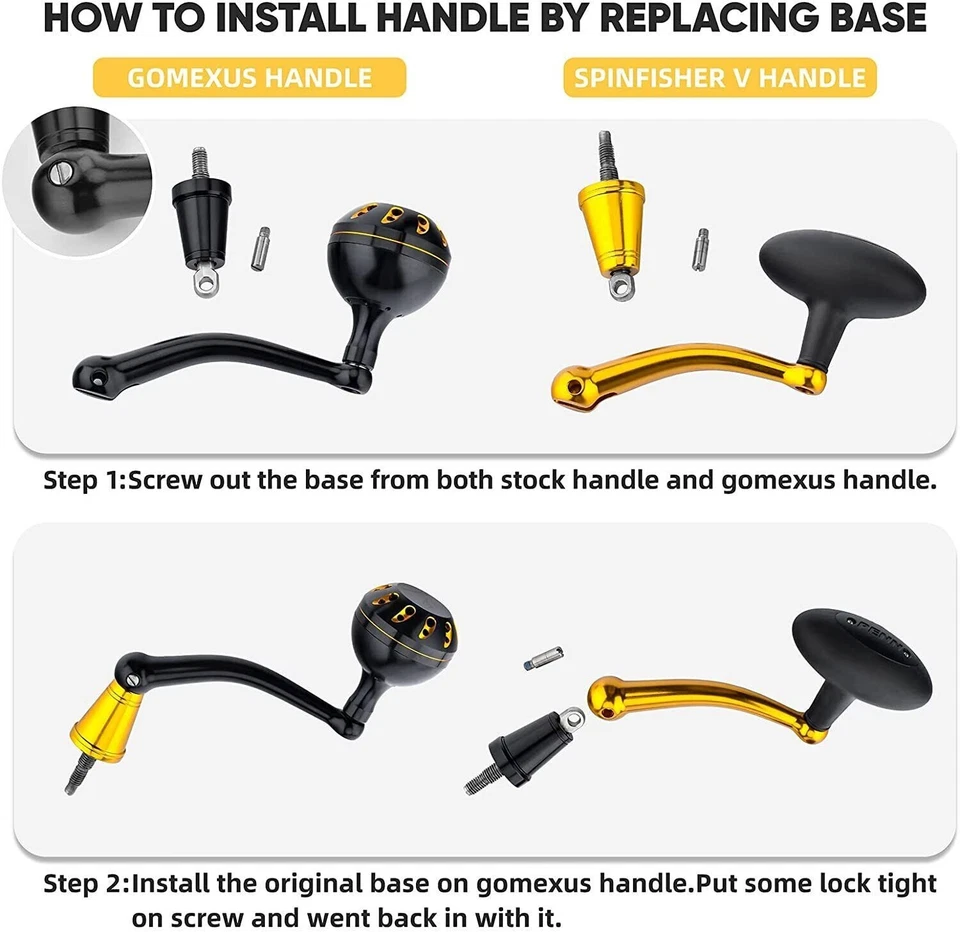 HOW TO INSTALL HANDLE BY REPLACING BASE

GOMEXUS HANDLE

SPINFISHER V HANDLE

Step 1:Screw out the base from both stock handle and gomexus handle.

PENN

Step 2:Install the original base on gomexus handle.Put some lock tight on screw and went back in with it.