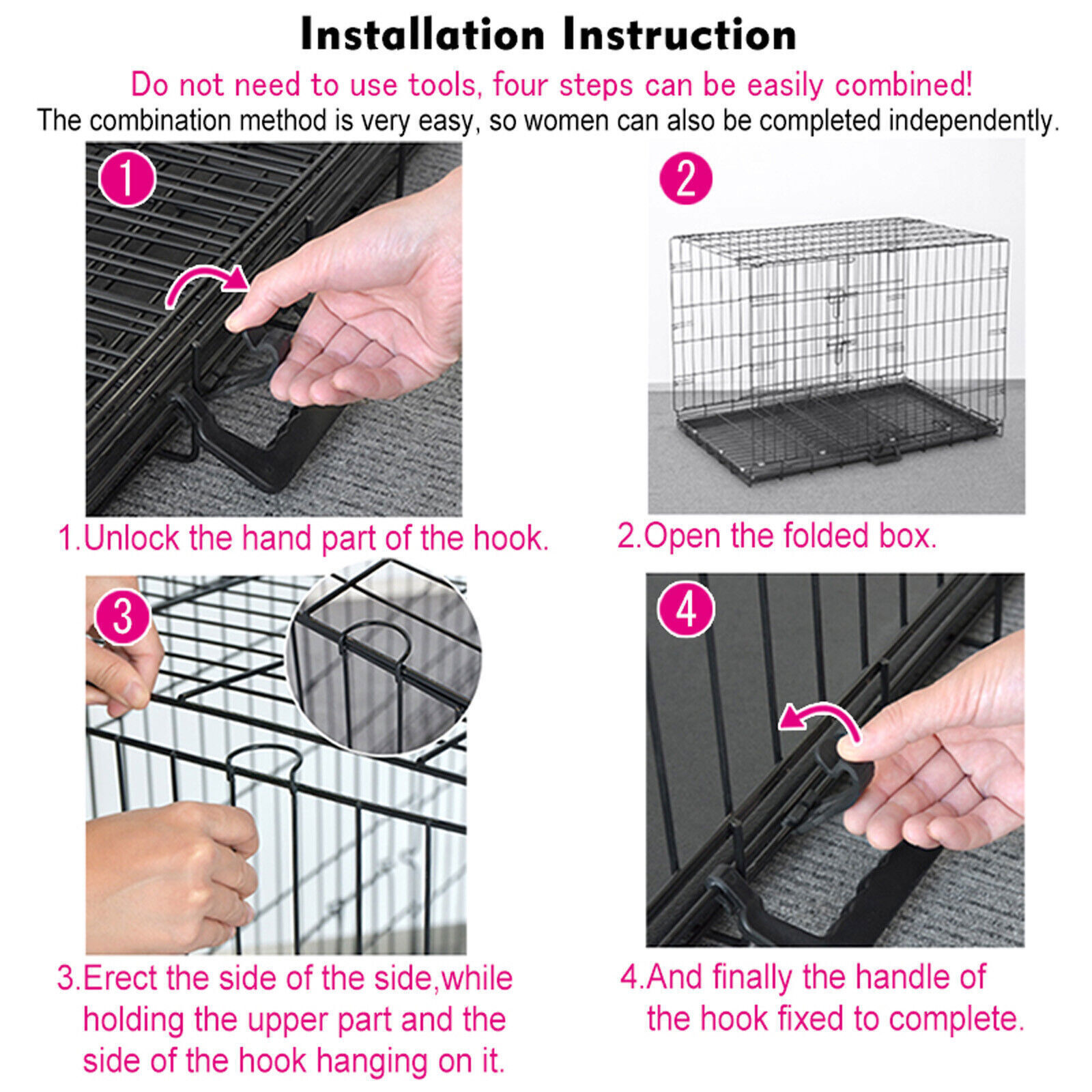 Installation Instruction

Do not need to use tools, four steps can be easily combined!

The combination method is very easy, so women can also be completed independently.

1

1.Unlock the hand part of the hook.

2

2.Open the folded box.

3

3.Erect the side of the side,while holding the upper part and the side of the hook hanging on it.

4

4.And finally the handle of the hook fixed to complete.