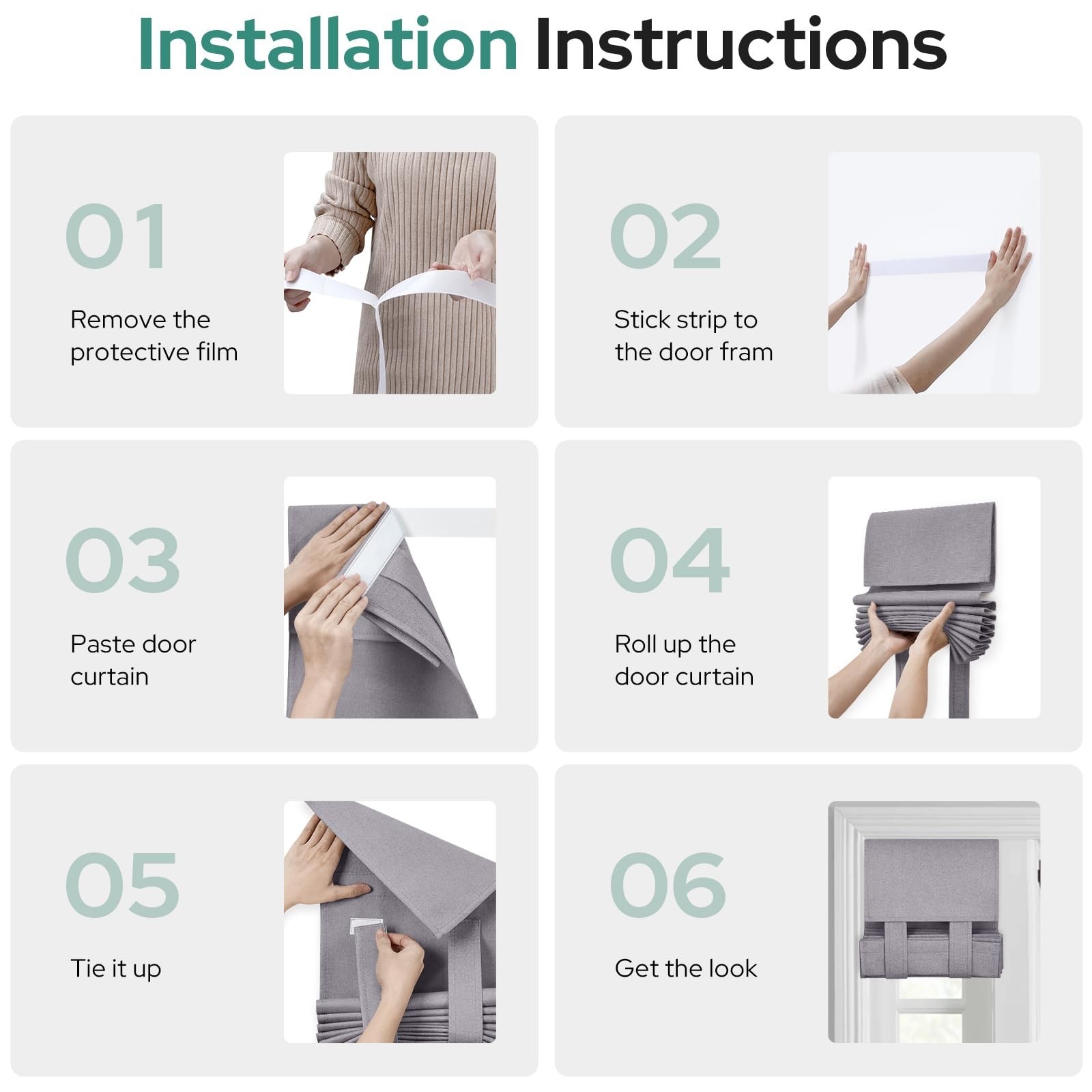 Installation Instructions

01

Remove the protective film

02

Stick strip to the door fram

03

Paste door curtain

04

Roll up the door curtain

05

Tie it up

06

Get the look