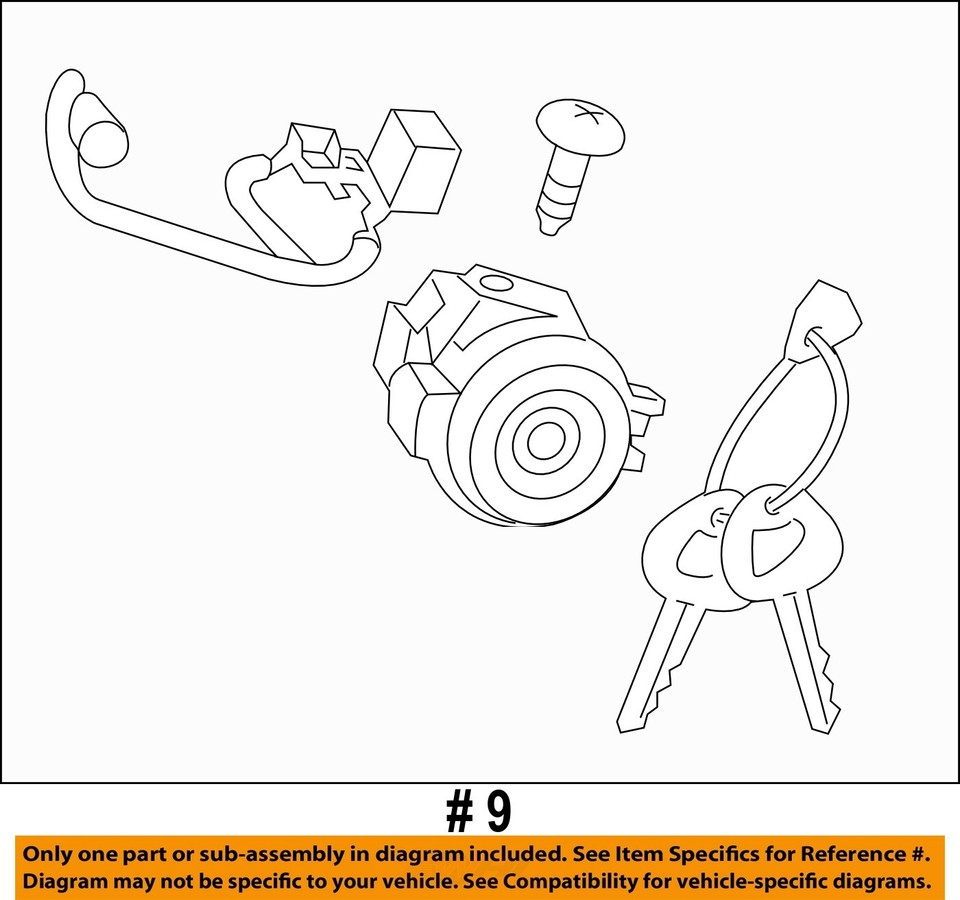 # 9

Only one part or sub-assembly in diagram included. See Item Specifics for Reference #. Diagram may not be specific to your vehicle. See Compatibility for vehicle-specific diagrams.