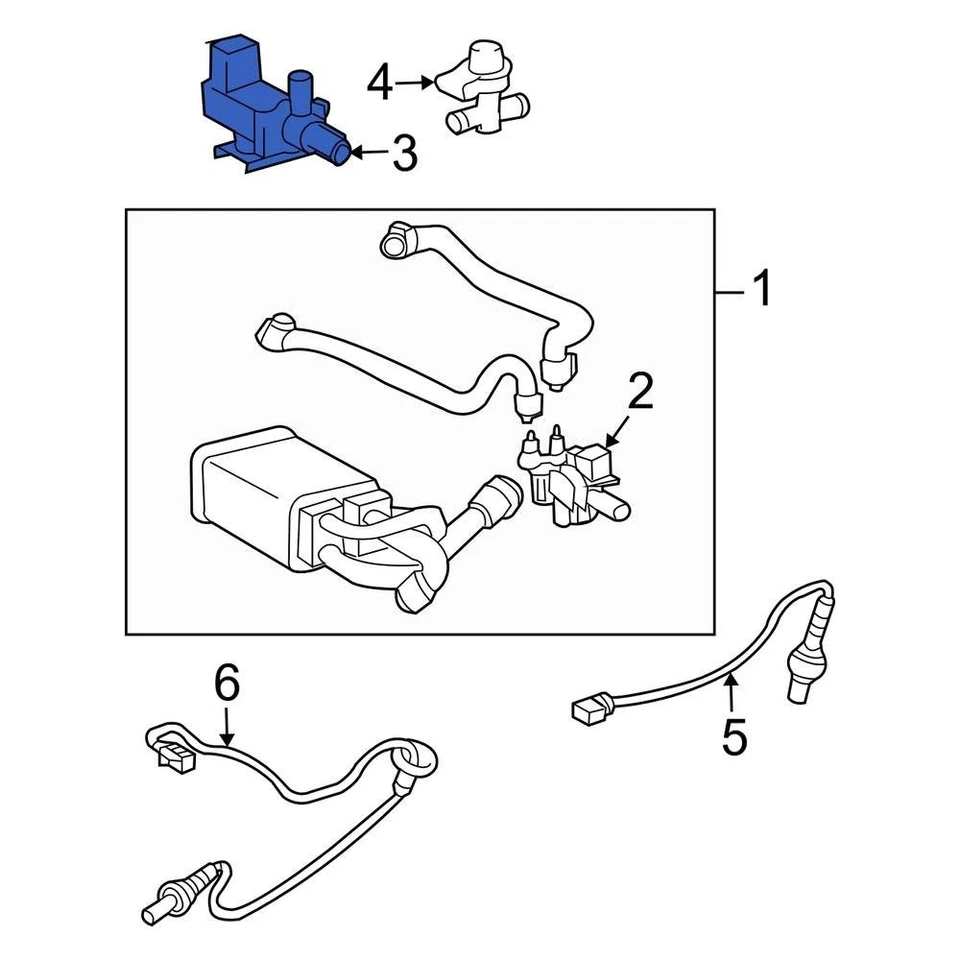 4
3
1
2
6
5