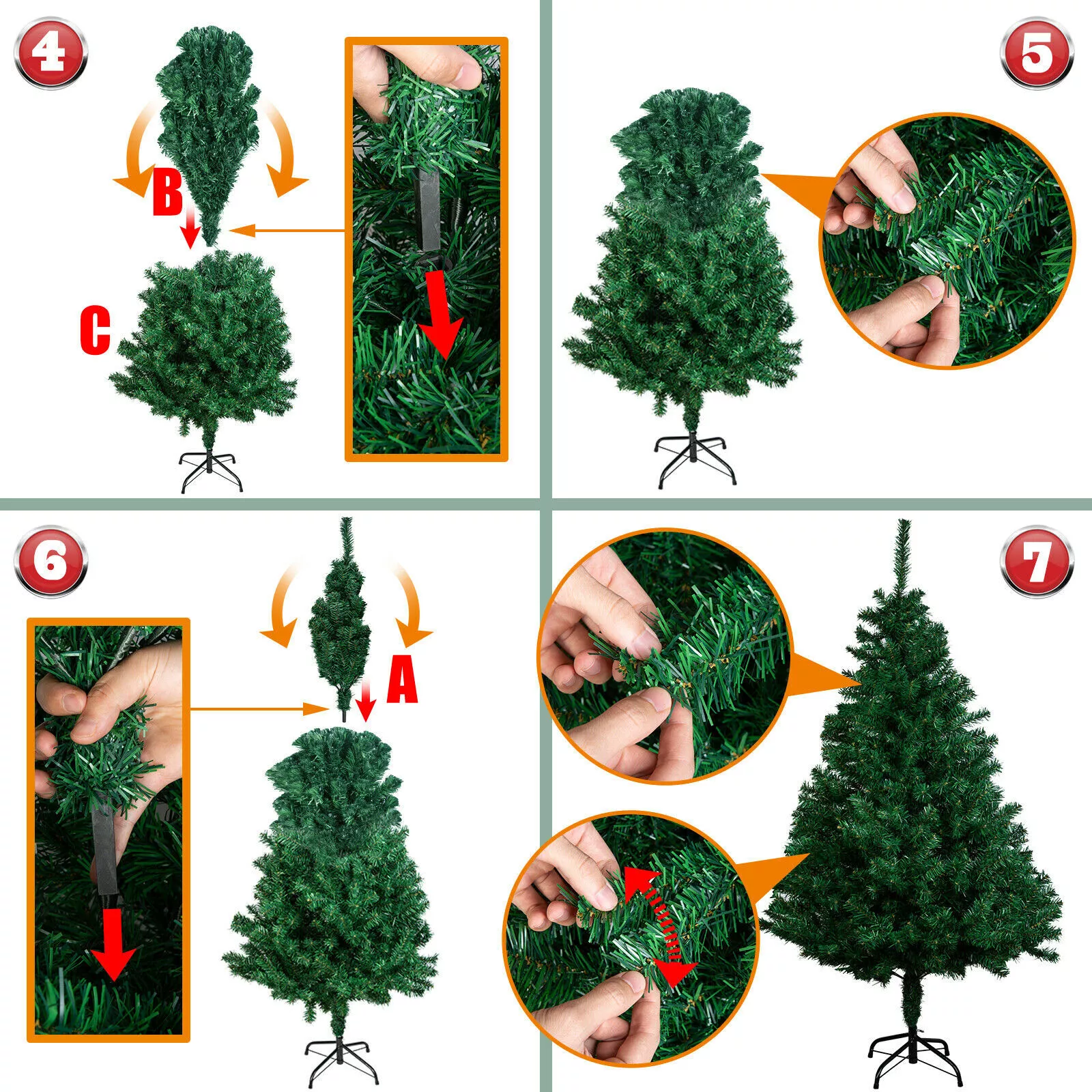 4

B

C

5

6

A

7