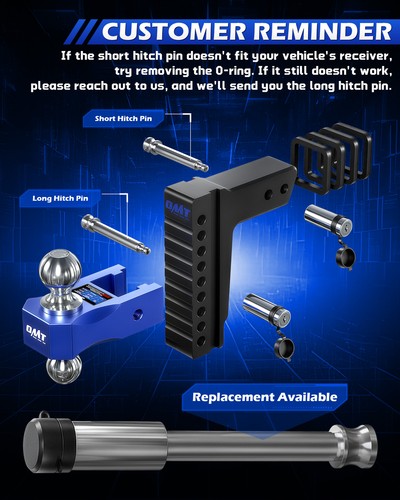 CUSTOMER REMINDER

If the short hitch pin doesn't fit your vehicle's receiver, try removing the O-ring. If it still doesn't work, please reach out to us, and we'll send you the long hitch pin.

Short Hitch Pin

Long Hitch Pin

OMT

OMT

Replacement Available