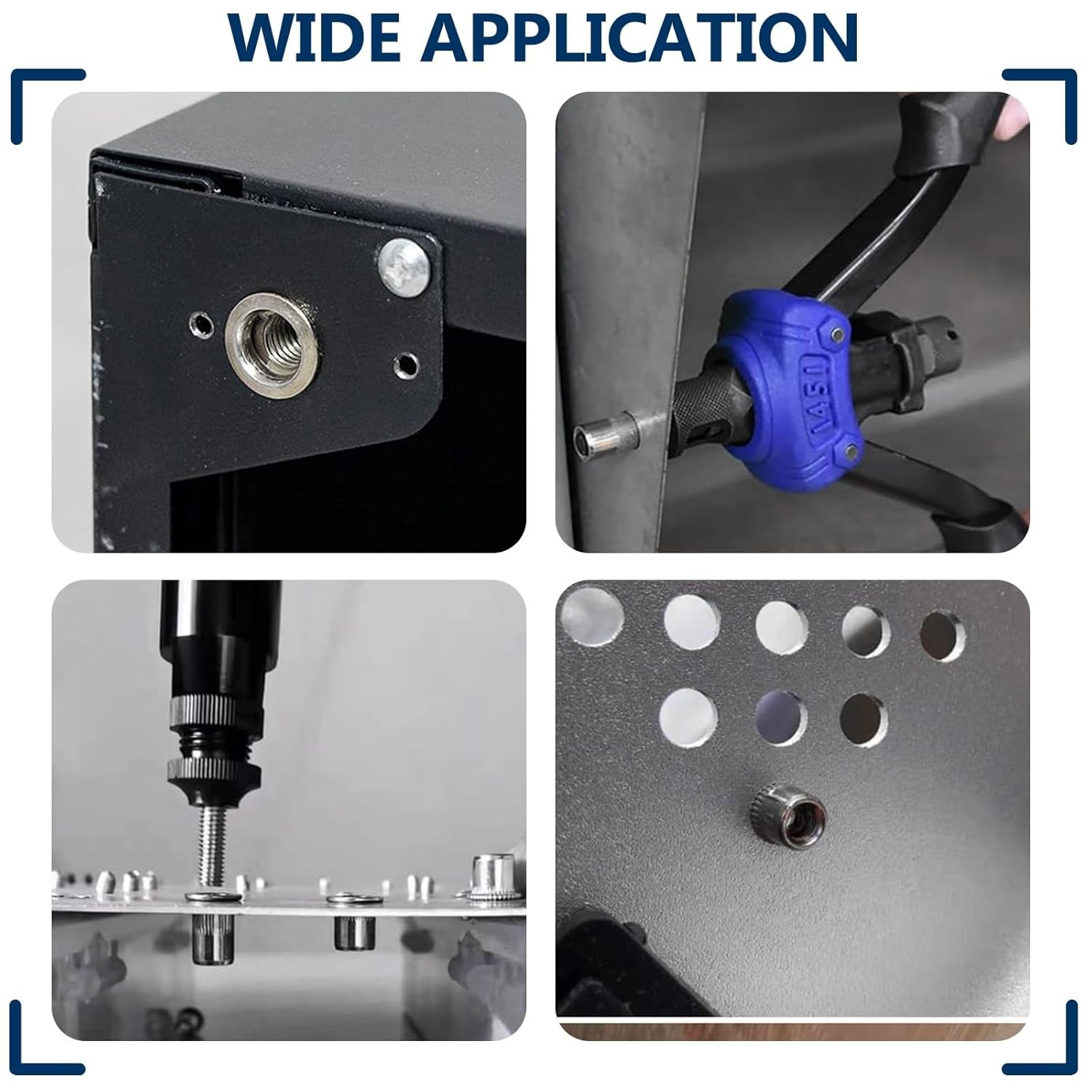 WIDE APPLICATION

1450