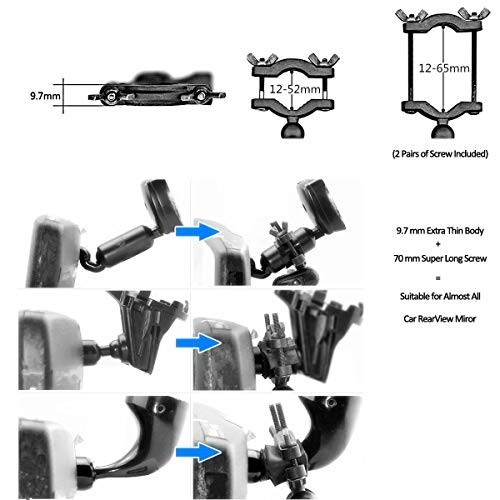 9.7mm

12-52mm

12-65mm

(2 Pairs of Screw Included)

9.7 mm Extra Thin Body
+
70 mm Super Long Screw
=
Suitable for Almost All
Car RearView Miror