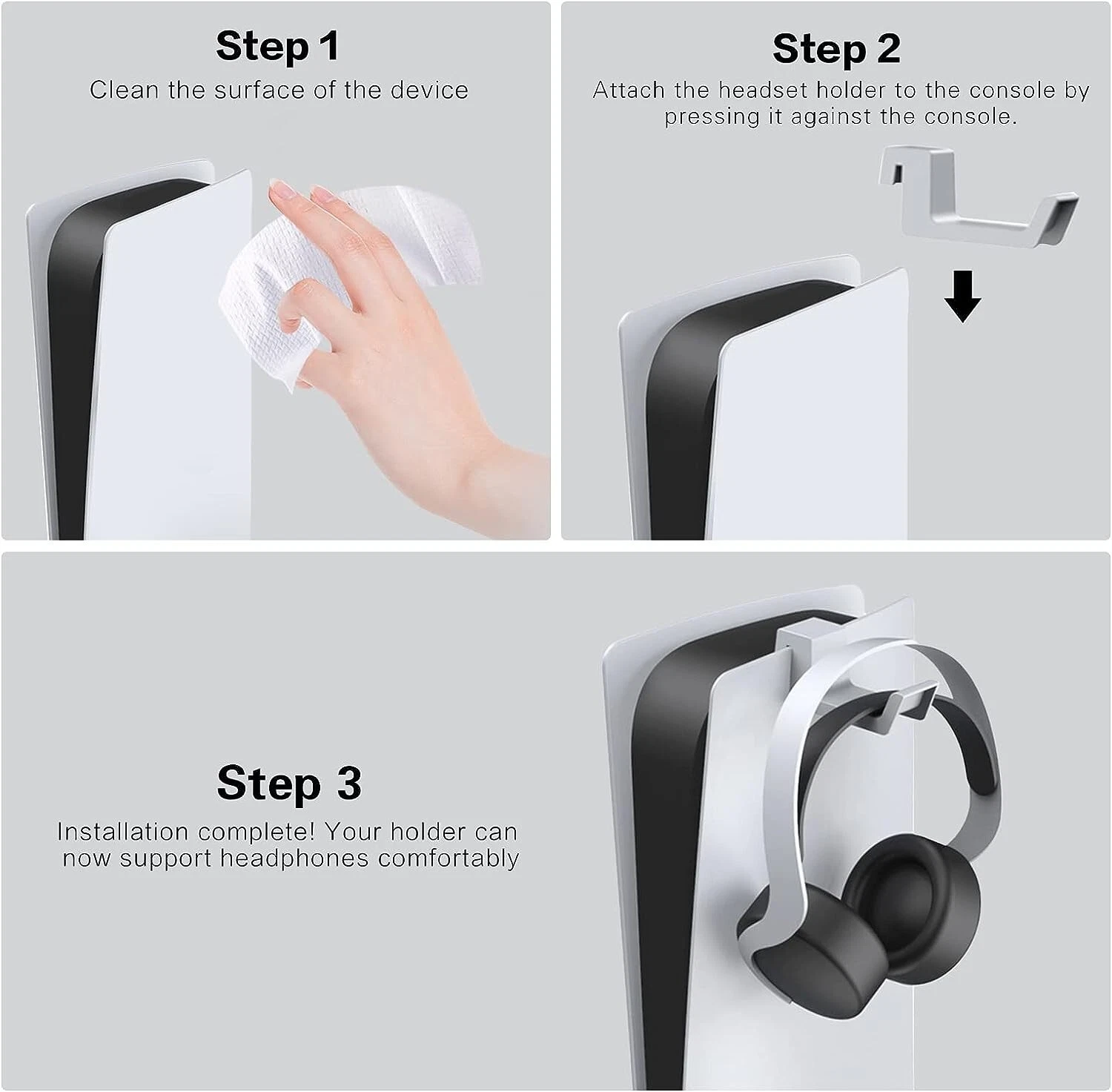 Step 1
Clean the surface of the device

Step 2
Attach the headset holder to the console by pressing it against the console.

Step 3
Installation complete! Your holder can now support headphones comfortably