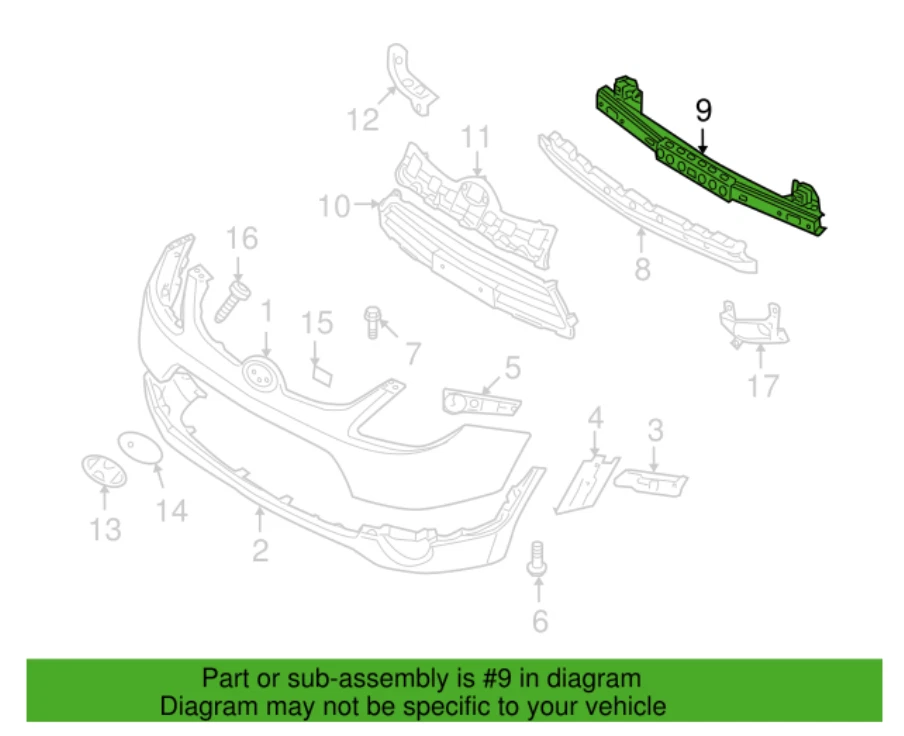 12
11
9
10
8
16
1
15
7
5
17
4
3
13
14
2
6

Part or sub-assembly is #9 in diagram
Diagram may not be specific to your vehicle