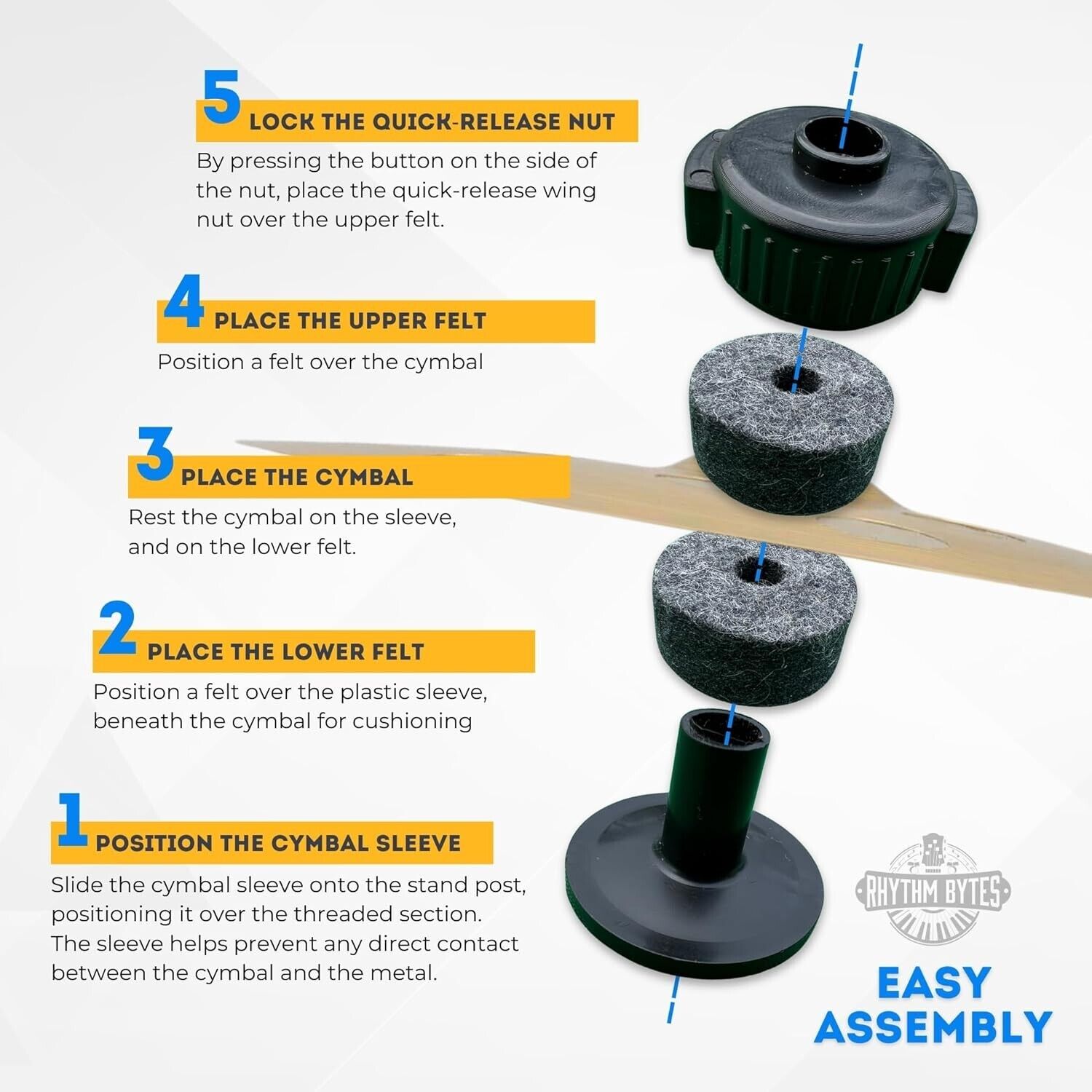 5 LOCK THE QUICK-RELEASE NUT

By pressing the button on the side of the nut, place the quick-release wing nut over the upper felt.

4 PLACE THE UPPER FELT

Position a felt over the cymbal

3 PLACE THE CYMBAL

Rest the cymbal on the sleeve, and on the lower felt.

2 PLACE THE LOWER FELT

Position a felt over the plastic sleeve, beneath the cymbal for cushioning

1 POSITION THE CYMBAL SLEEVE

Slide the cymbal sleeve onto the stand post, positioning it over the threaded section. The sleeve helps prevent any direct contact between the cymbal and the metal.

RHYTHM BYTES

EASY ASSEMBLY