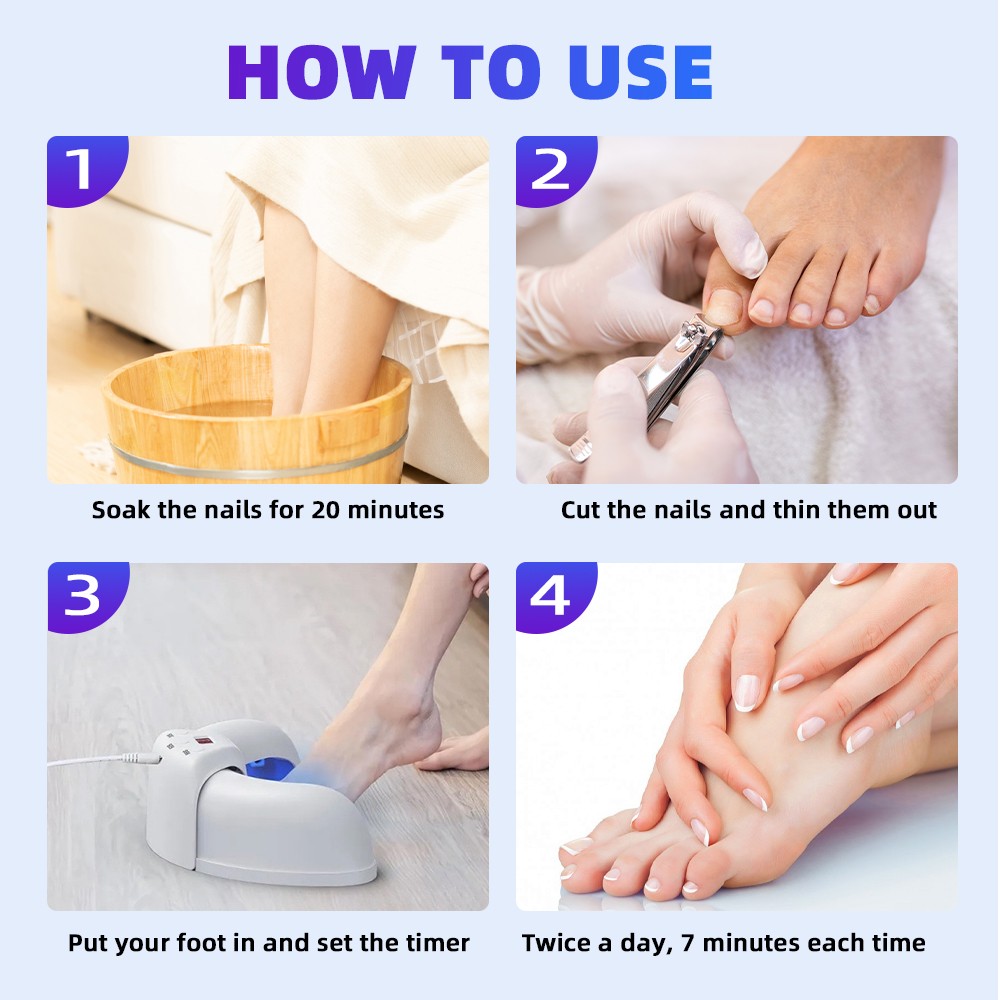 HOW TO USE

1

Soak the nails for 20 minutes

2

Cut the nails and thin them out

3

Put your foot in and set the timer

4

Twice a day, 7 minutes each time