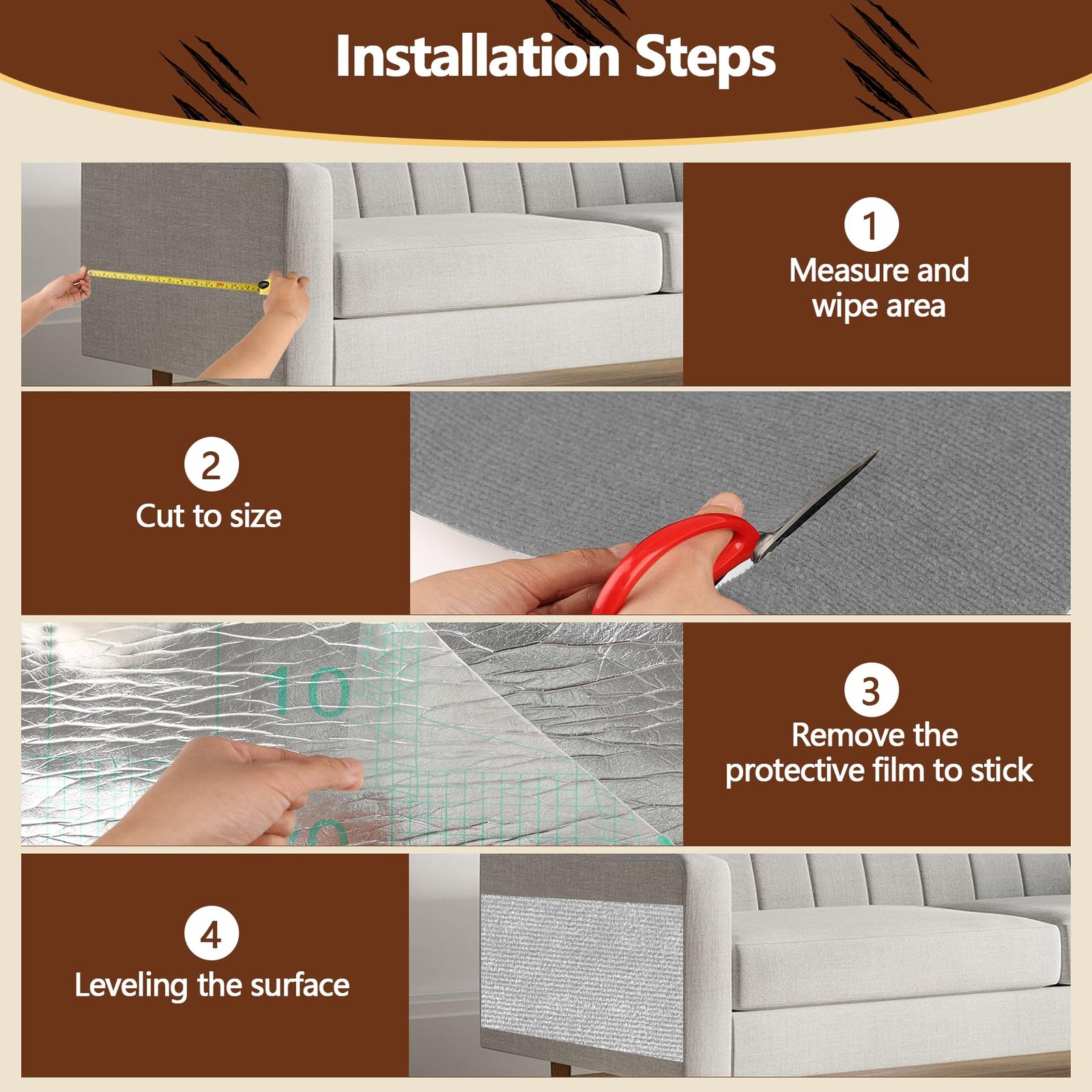 Installation Steps

1
Measure and wipe area

2
Cut to size

10

3
Remove the protective film to stick

4
Leveling the surface