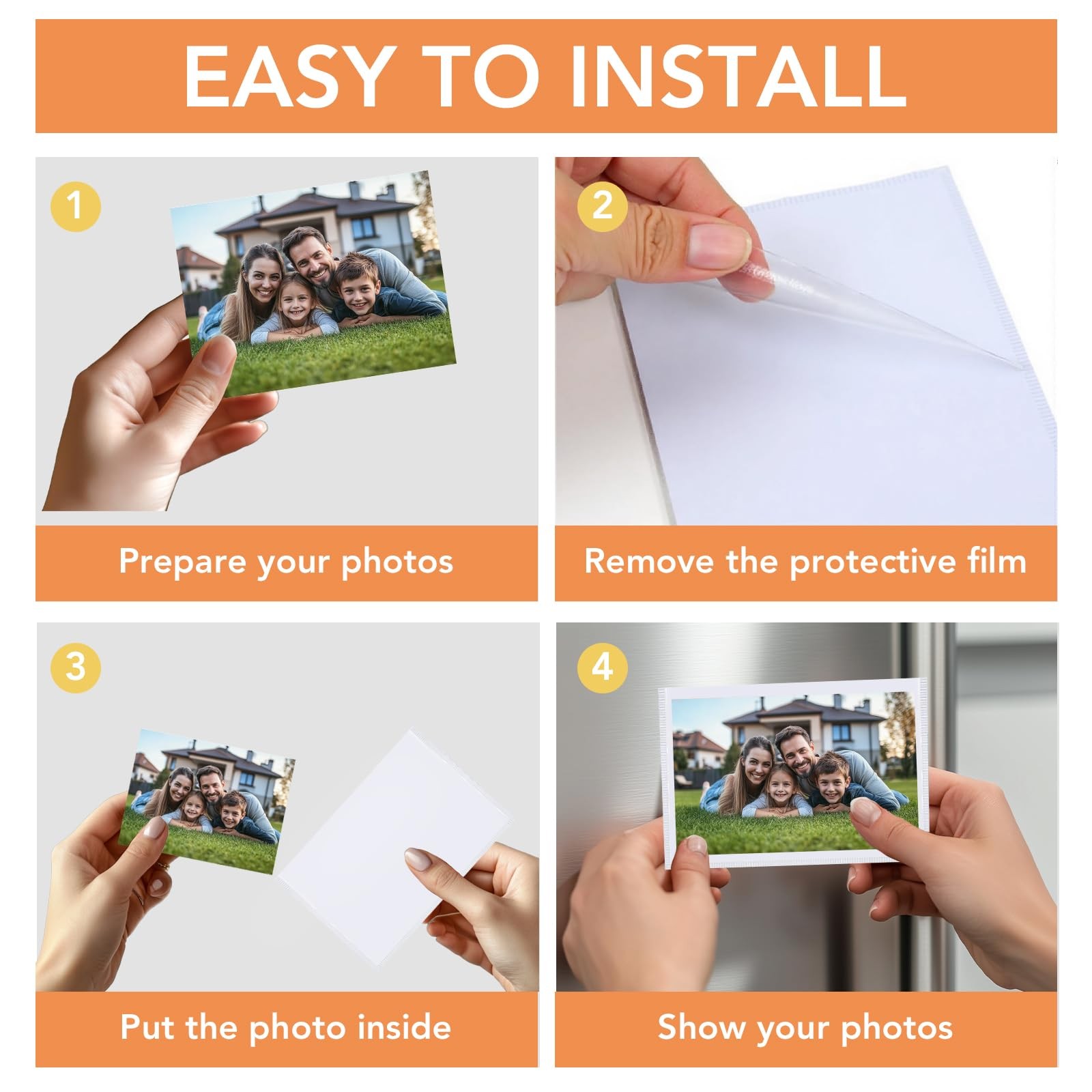 EASY TO INSTALL

1

Prepare your photos

2

Remove the protective film

3

Put the photo inside

4

Show your photos