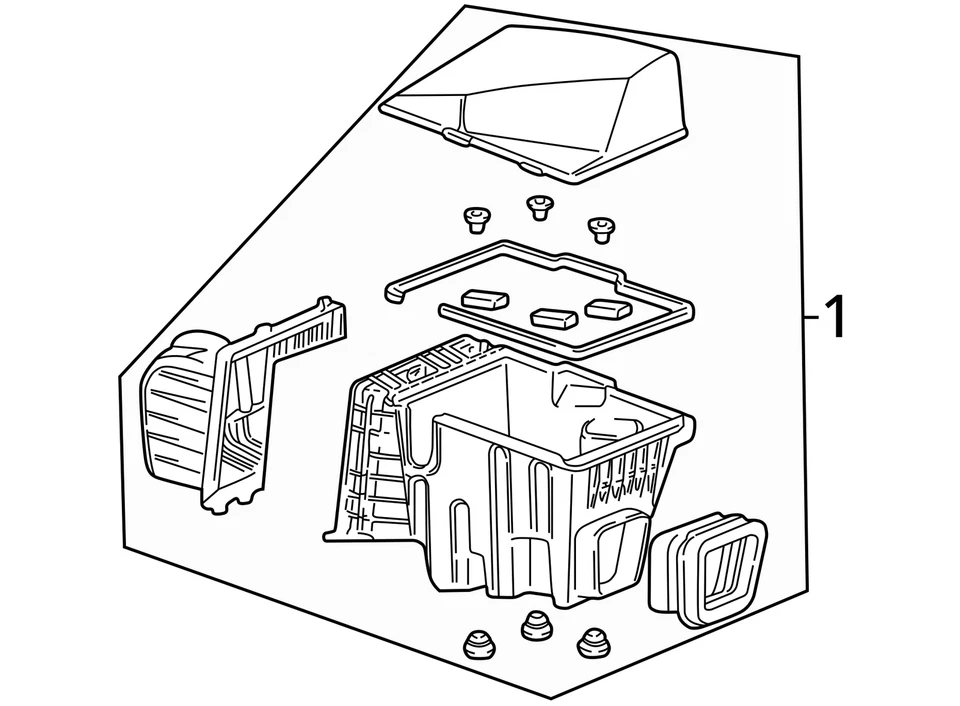 1