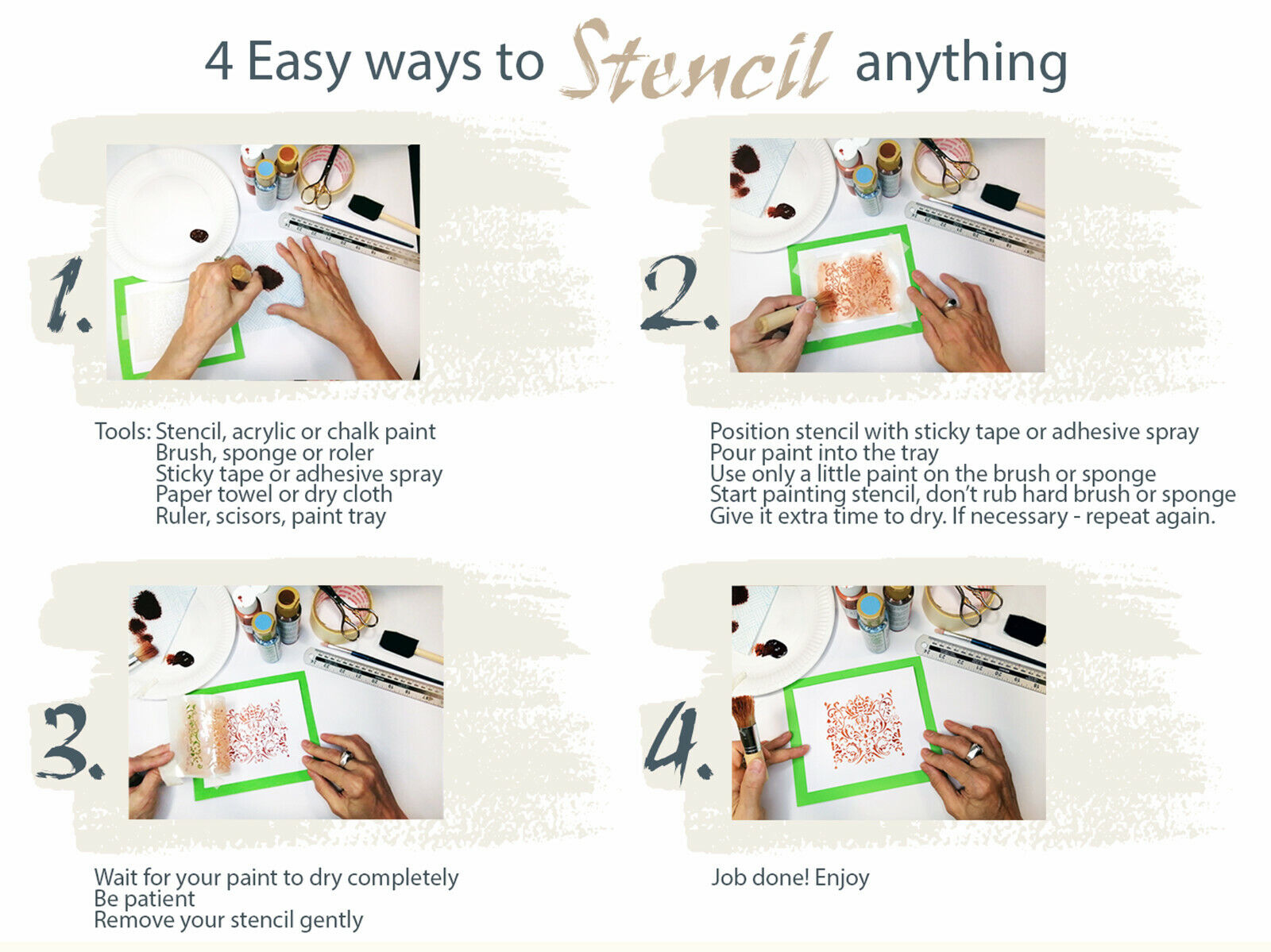 4 Easy ways to Stencil anything

1.

Tools: Stencil, acrylic or chalk paint
Brush, sponge or roler
Sticky tape or adhesive spray
Paper towel or dry cloth
Ruler, scisors, paint tray

2.

Position stencil with sticky tape or adhesive spray
Pour paint into the tray
Use only a little paint on the brush or sponge
Start painting stencil, don't rub hard brush or sponge
Give it extra time to dry. If necessary - repeat again.

3.

Wait for your paint to dry completely
Be patient
Remove your stencil gently

4.

Job done! Enjoy