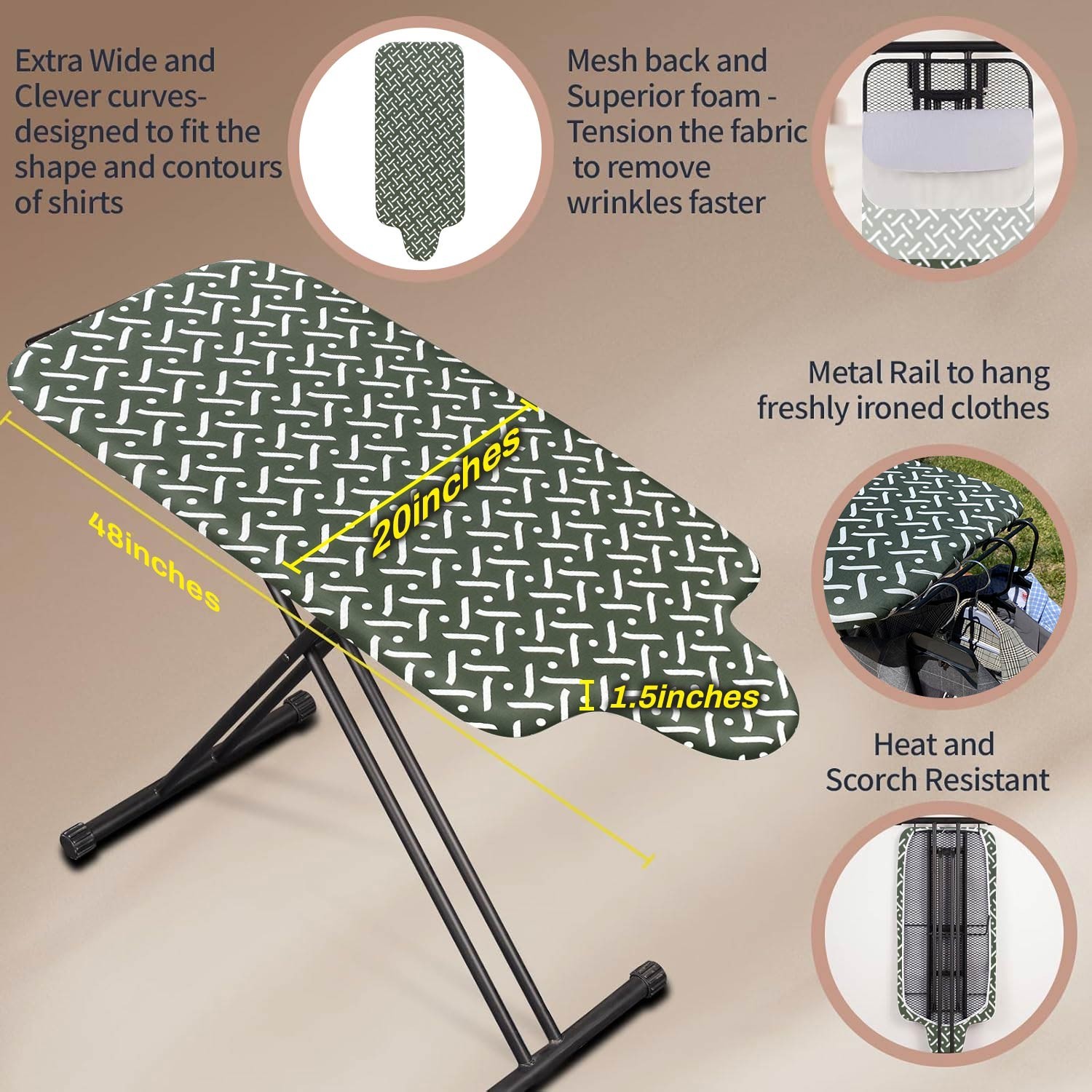 Extra Wide and Clever curves-designed to fit the shape and contours of shirts

Mesh back and Superior foam - Tension the fabric to remove wrinkles faster

Metal Rail to hang freshly ironed clothes

20inches

48inches

1.5inches

Heat and Scorch Resistant