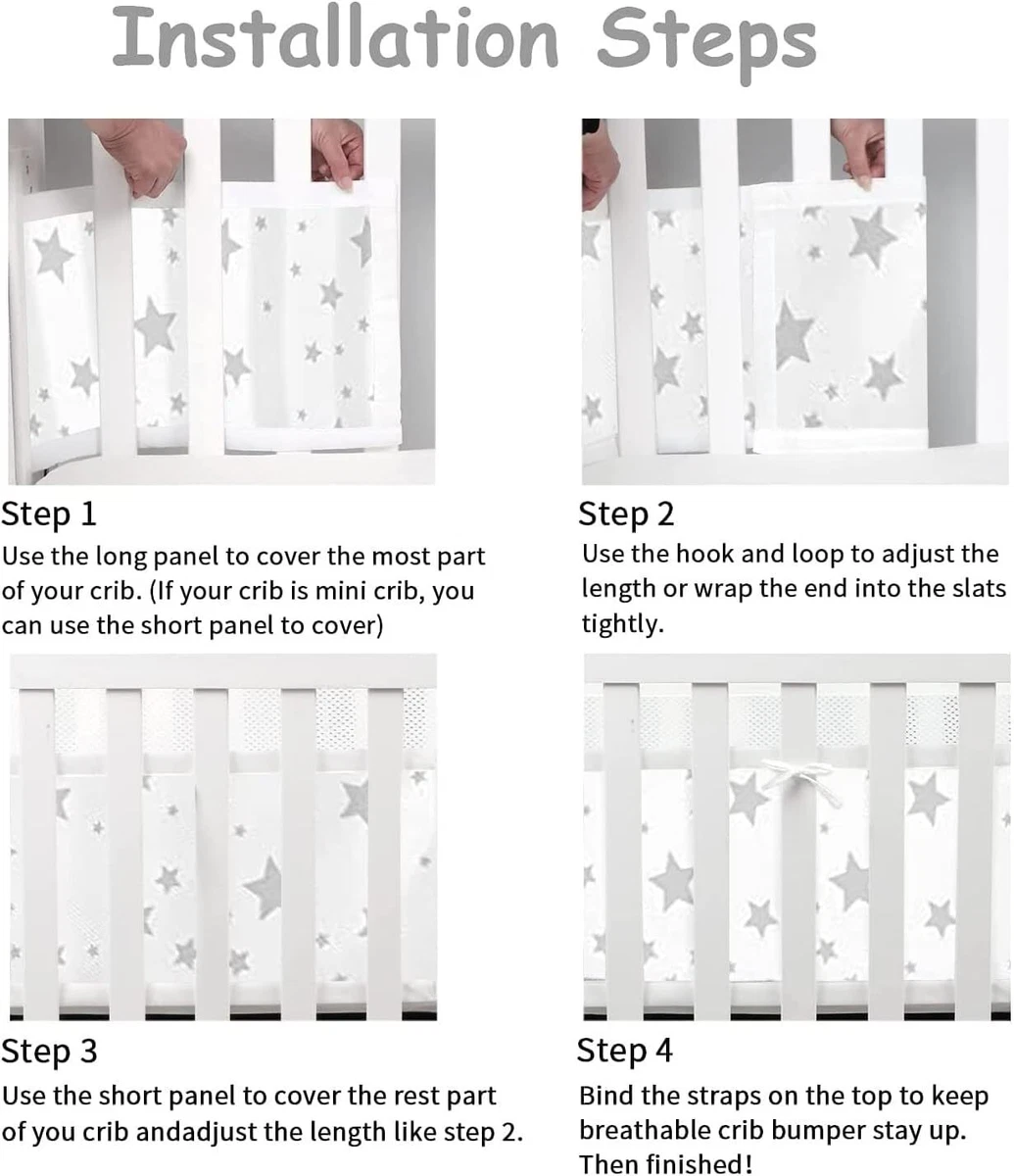 Installation Steps

Step 1
Use the long panel to cover the most part of your crib. (If your crib is mini crib, you can use the short panel to cover)

Step 2
Use the hook and loop to adjust the length or wrap the end into the slats tightly.

Step 3
Use the short panel to cover the rest part of you crib andadjust the length like step 2.

Step 4
Bind the straps on the top to keep breathable crib bumper stay up. Then finished!