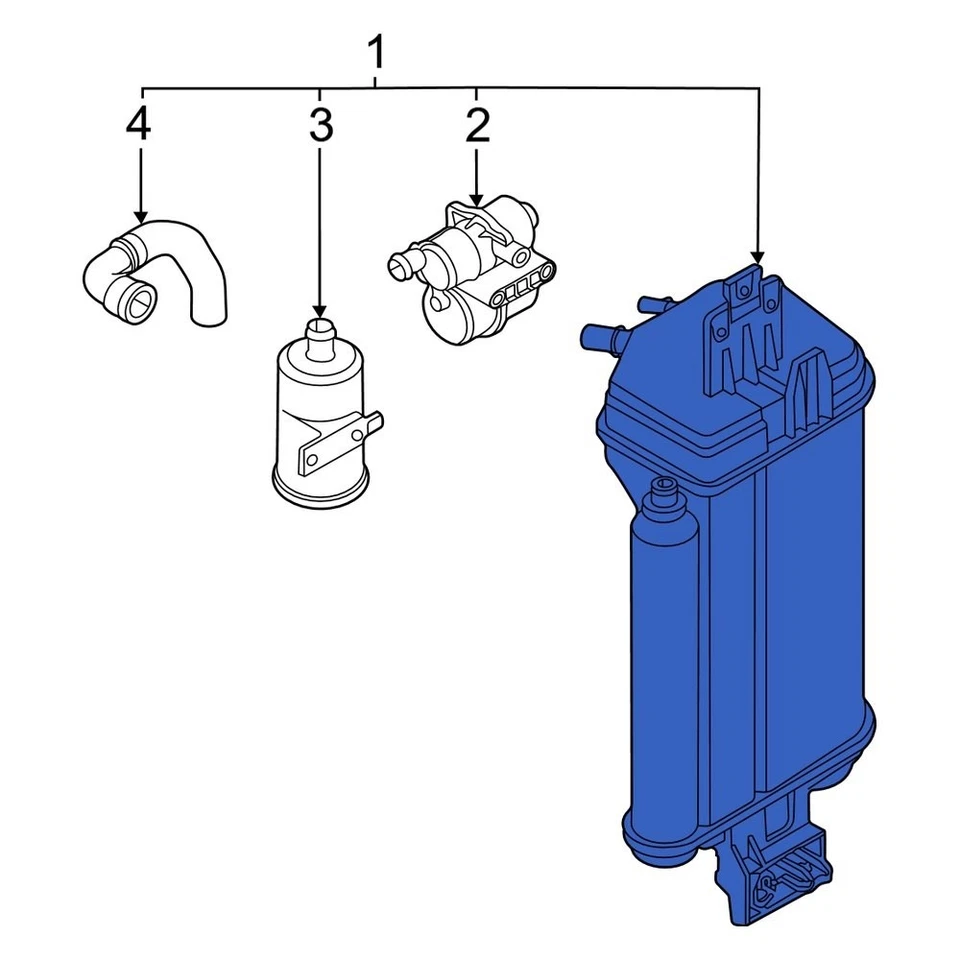 1
4
3
2