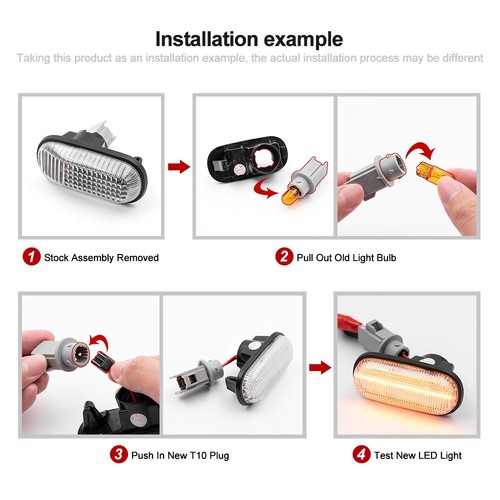 Installation example

Taking this product as an installation example, the actual installation process may be different

1 Stock Assembly Removed

2 Pull Out Old Light Bulb

3 Push In New T10 Plug

4 Test New LED Light