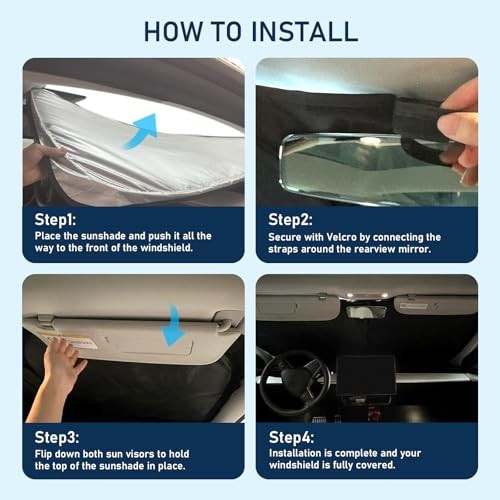 HOW TO INSTALL

Step1:
Place the sunshade and push it all the way to the front of the windshield.

Step2:
Secure with Velcro by connecting the straps around the rearview mirror.

Step3:
Flip down both sun visors to hold the top of the sunshade in place.

Step4:
Installation is complete and your windshield is fully covered.