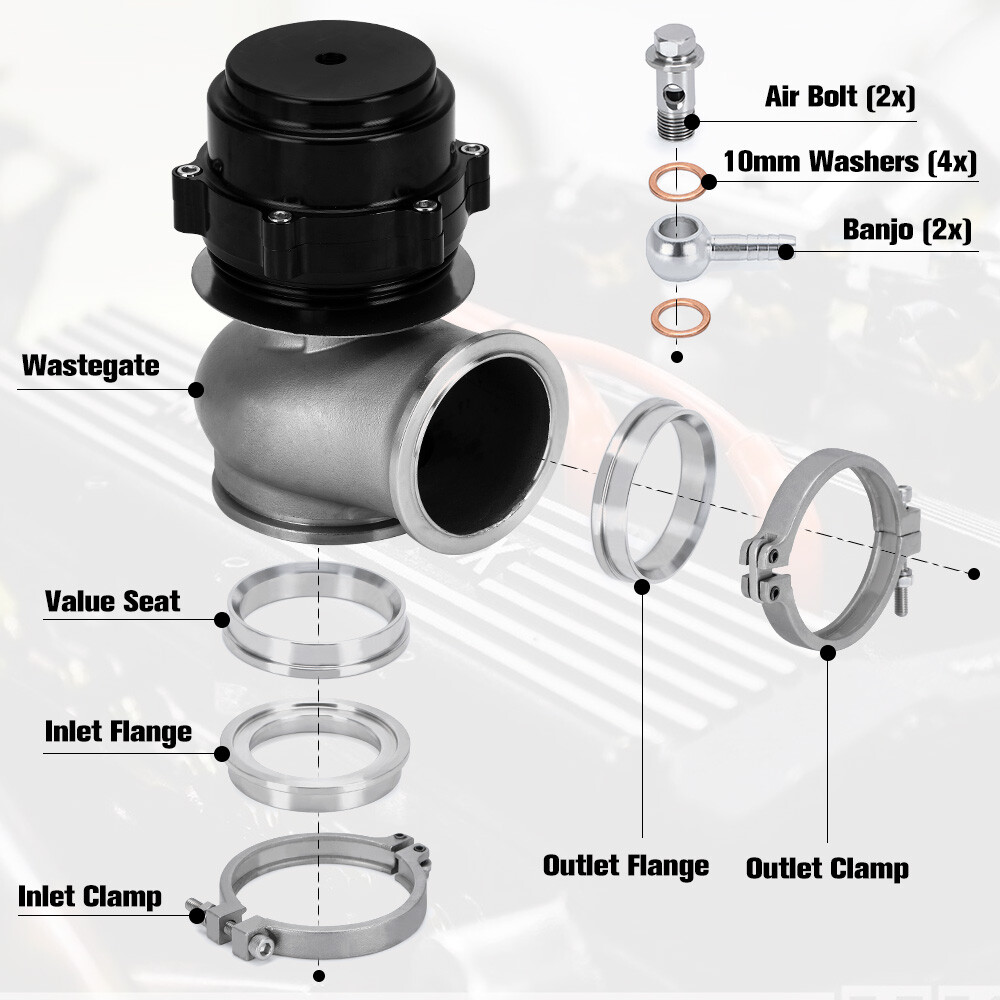 Air Bolt (2x)

10mm Washers (4x)

Banjo (2x)

Wastegate

Value Seat

Inlet Flange

Inlet Clamp

Outlet Flange

Outlet Clamp