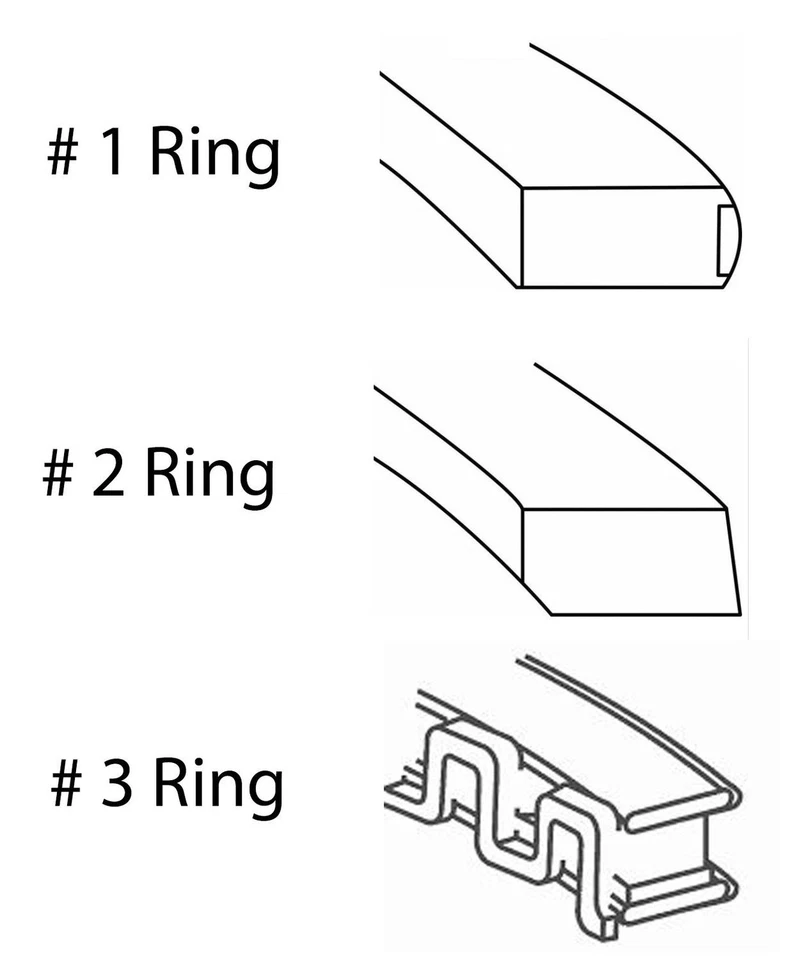 # 1 Ring

# 2 Ring

# 3 Ring