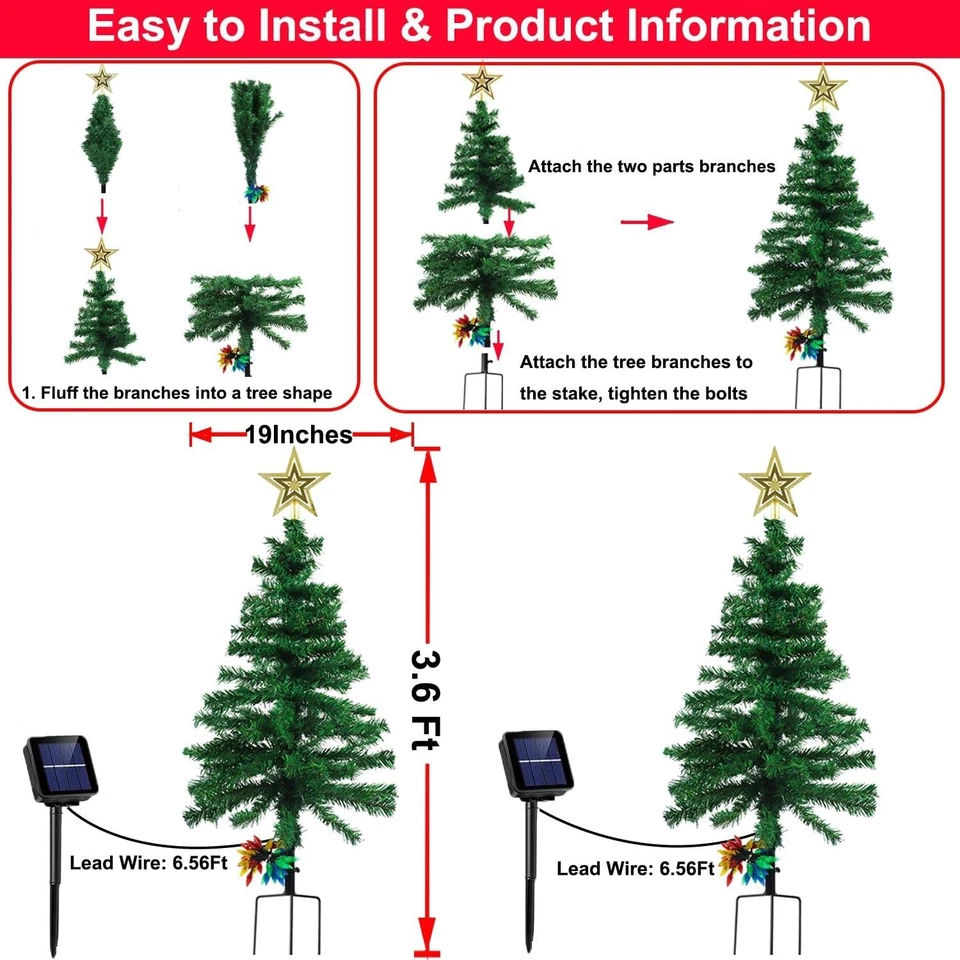 Easy to Install & Product Information

1. Fluff the branches into a tree shape

Attach the two parts branches

Attach the tree branches to the stake, tighten the bolts

19Inches

3.6 Ft

Lead Wire: 6.56Ft

Lead Wire: 6.56Ft