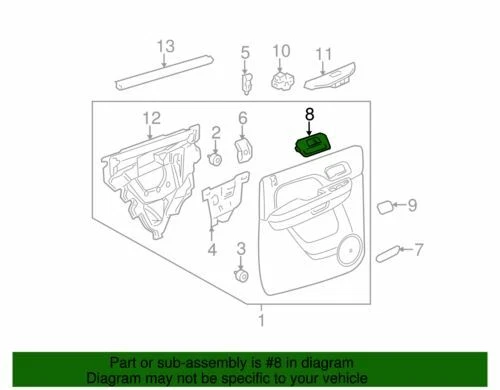 13
5
10
11
12
2
6
8
9
4
3
7
1

Part or sub-assembly is #8 in diagram
Diagram may not be specific to your vehicle