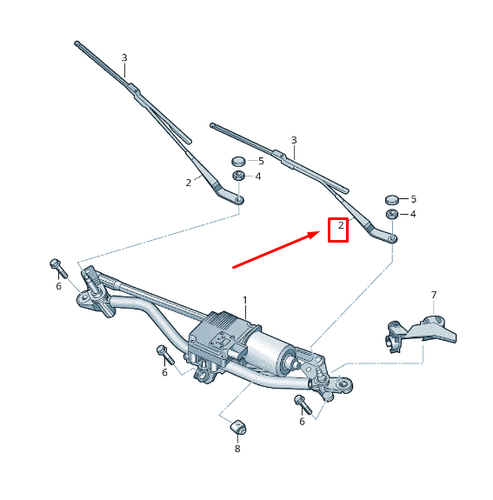 3
3
5
4
2
5
4
2
6
1
7
6
6
8