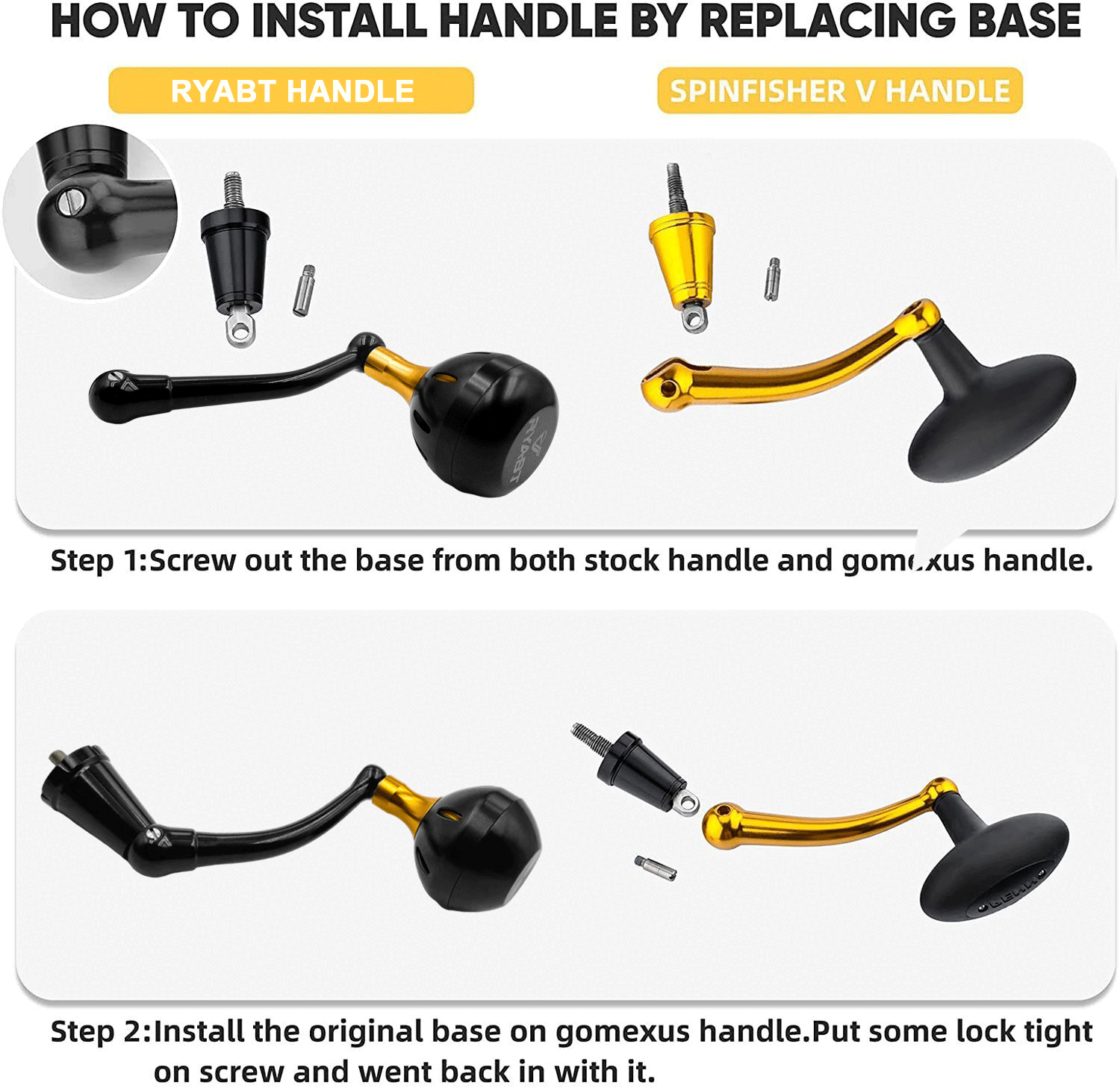 HOW TO INSTALL HANDLE BY REPLACING BASE

RYABT HANDLE

SPINFISHER V HANDLE

RYABT

Step 1:Screw out the base from both stock handle and gomexus handle.

Step 2:Install the original base on gomexus handle.Put some lock tight on screw and went back in with it.