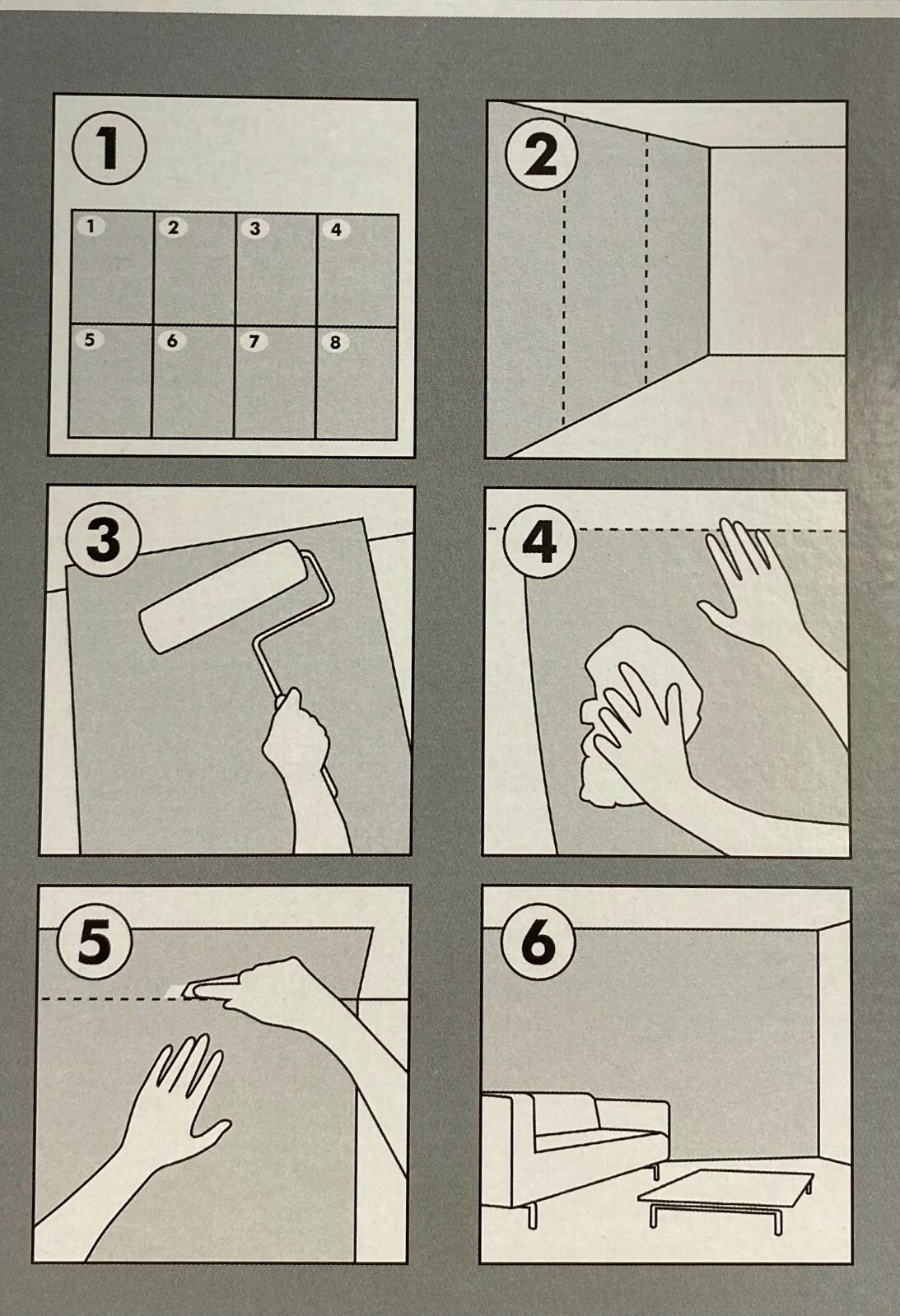 1

1 2 3 4
5 6 7 8

2

3

4

5

6