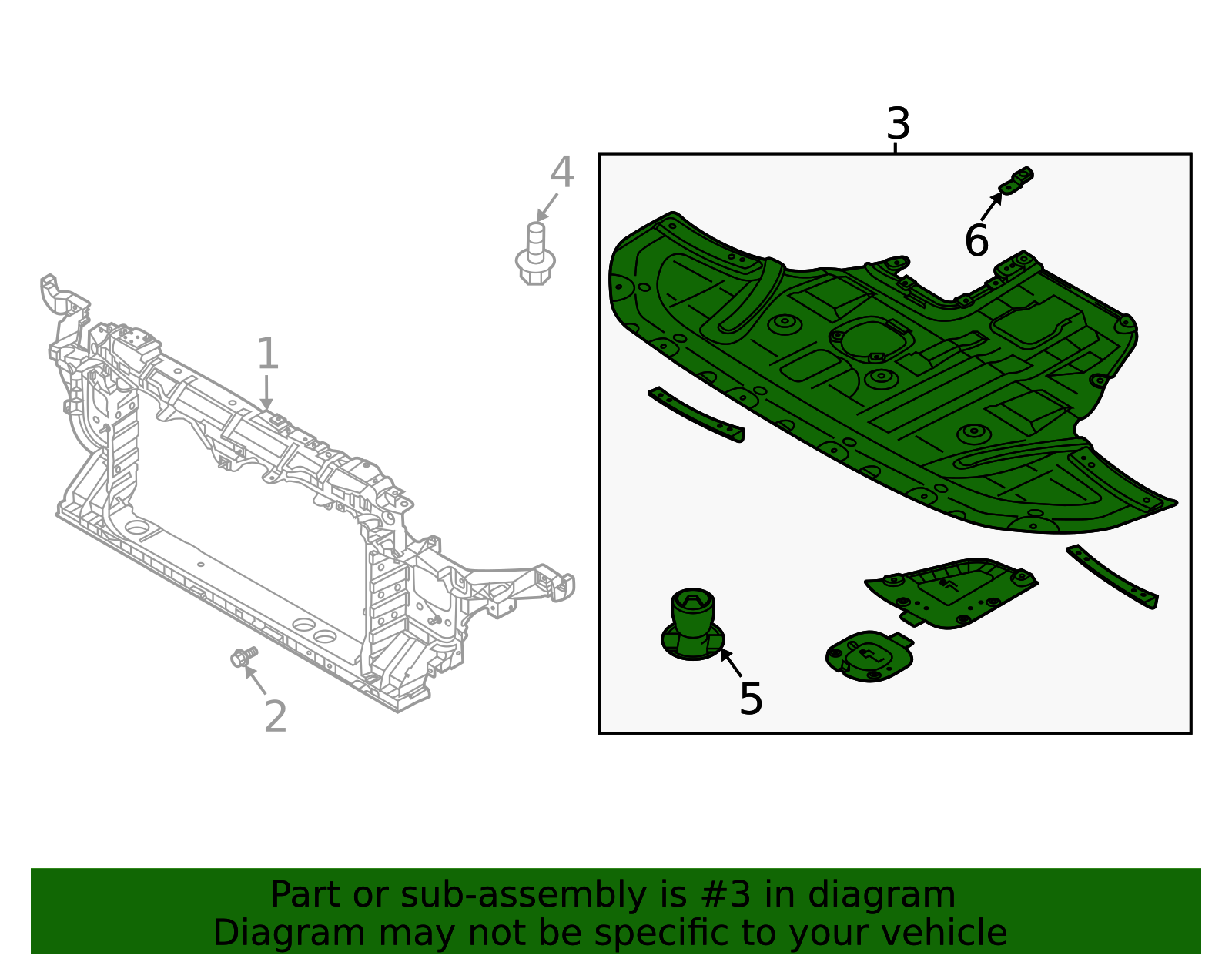 3
4
6
1
5
2

Part or sub-assembly is #3 in diagram
Diagram may not be specific to your vehicle