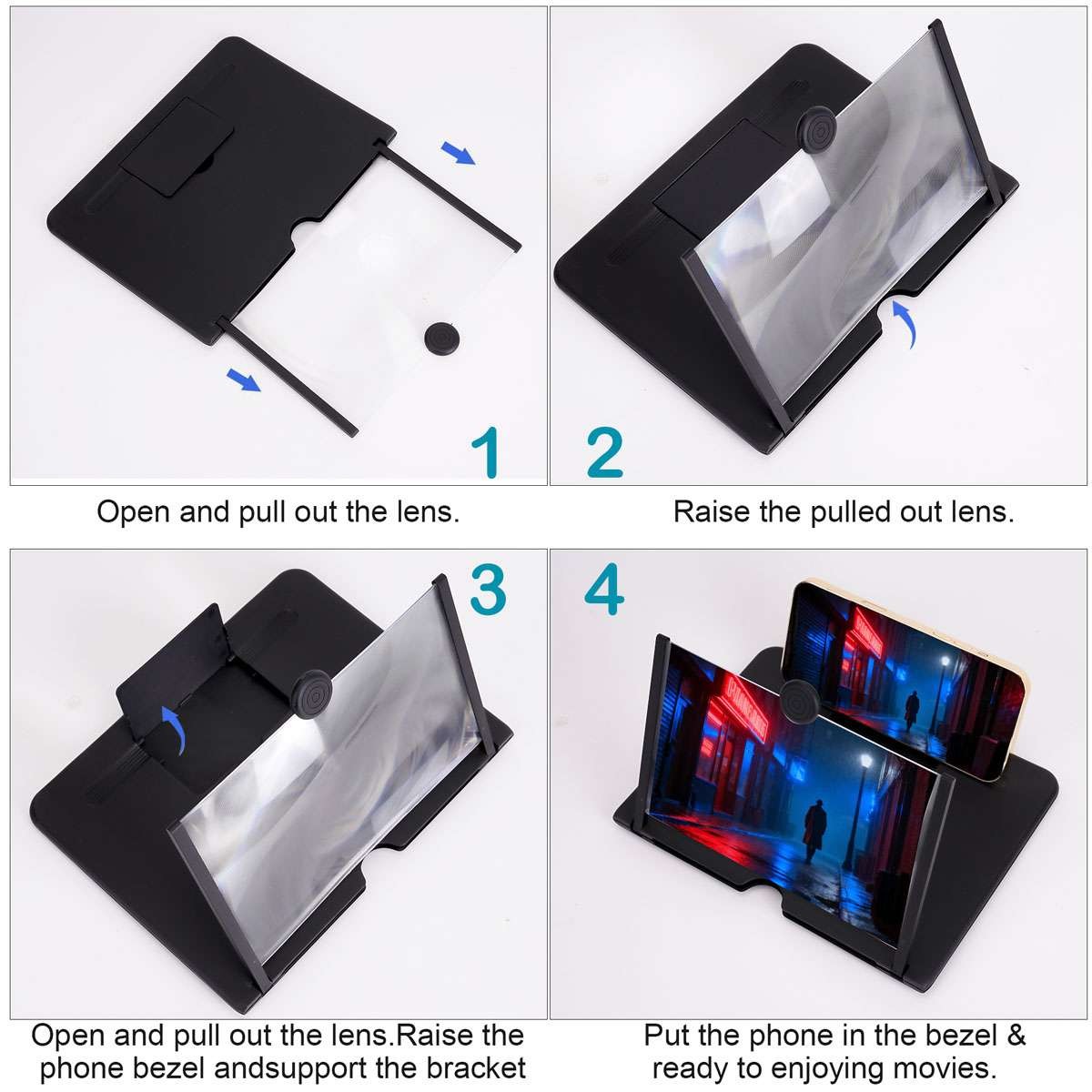 1

Open and pull out the lens.

2

Raise the pulled out lens.

3

Open and pull out the lens.Raise the phone bezel andsupport the bracket

4

Put the phone in the bezel & ready to enjoying movies.