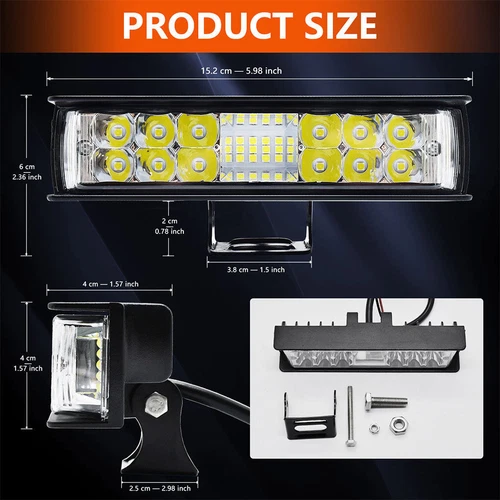 PRODUCT SIZE

15.2 cm — 5.98 inch

6 cm
2.36 inch

2 cm
0.78 inch

3.8 cm — 1.5 inch

4 cm — 1.57 inch

4 cm
1.57 inch

2.5 cm — 2.98 inch