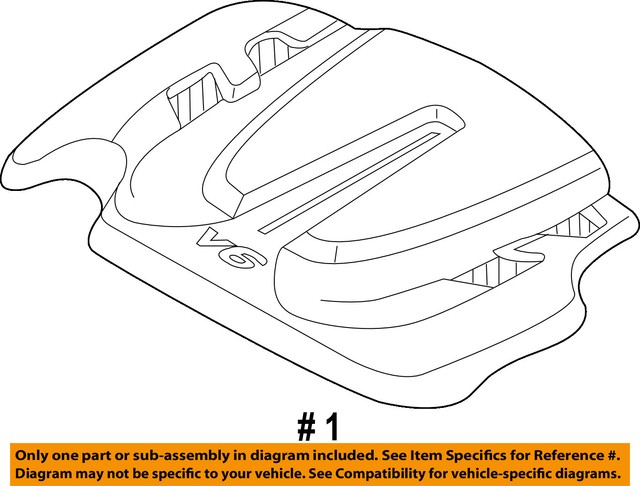 V6

# 1

Only one part or sub-assembly in diagram included. See Item Specifics for Reference #.
Diagram may not be specific to your vehicle. See Compatibility for vehicle-specific diagrams.