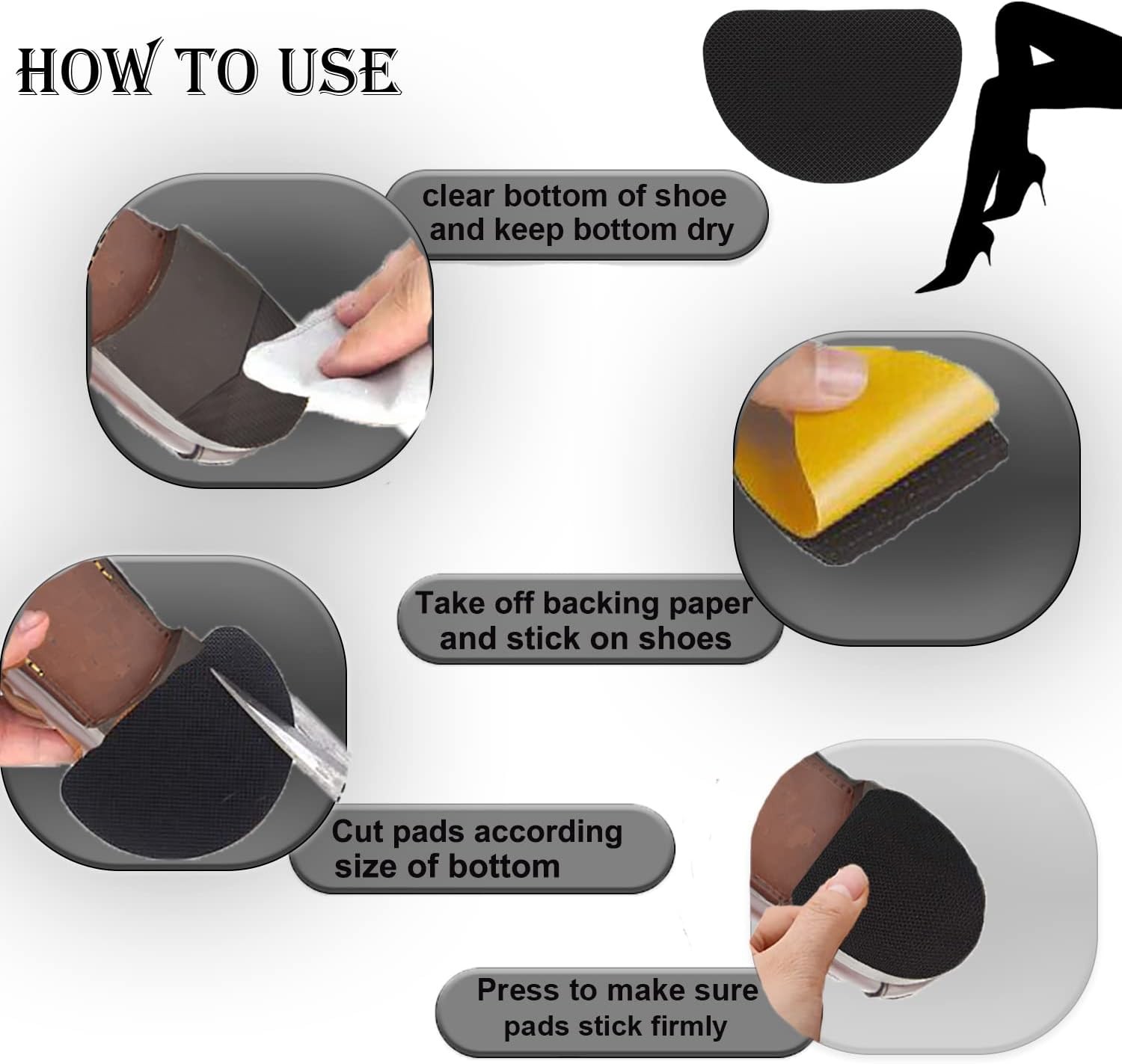 HOW TO USE

clear bottom of shoe and keep bottom dry

Take off backing paper and stick on shoes

Cut pads according size of bottom

Press to make sure pads stick firmly