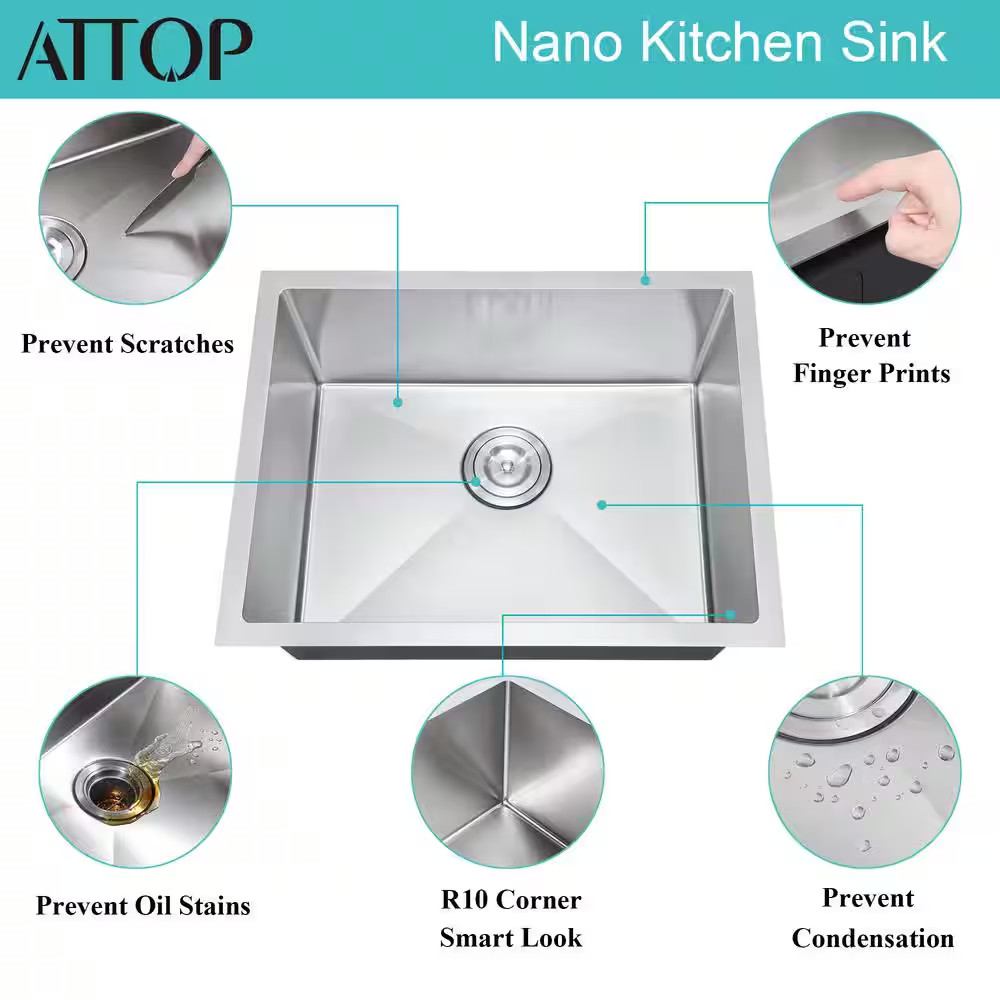 ATTOP

Nano Kitchen Sink

Prevent Scratches

Prevent Finger Prints

Prevent Oil Stains

R10 Corner Smart Look

Prevent Condensation