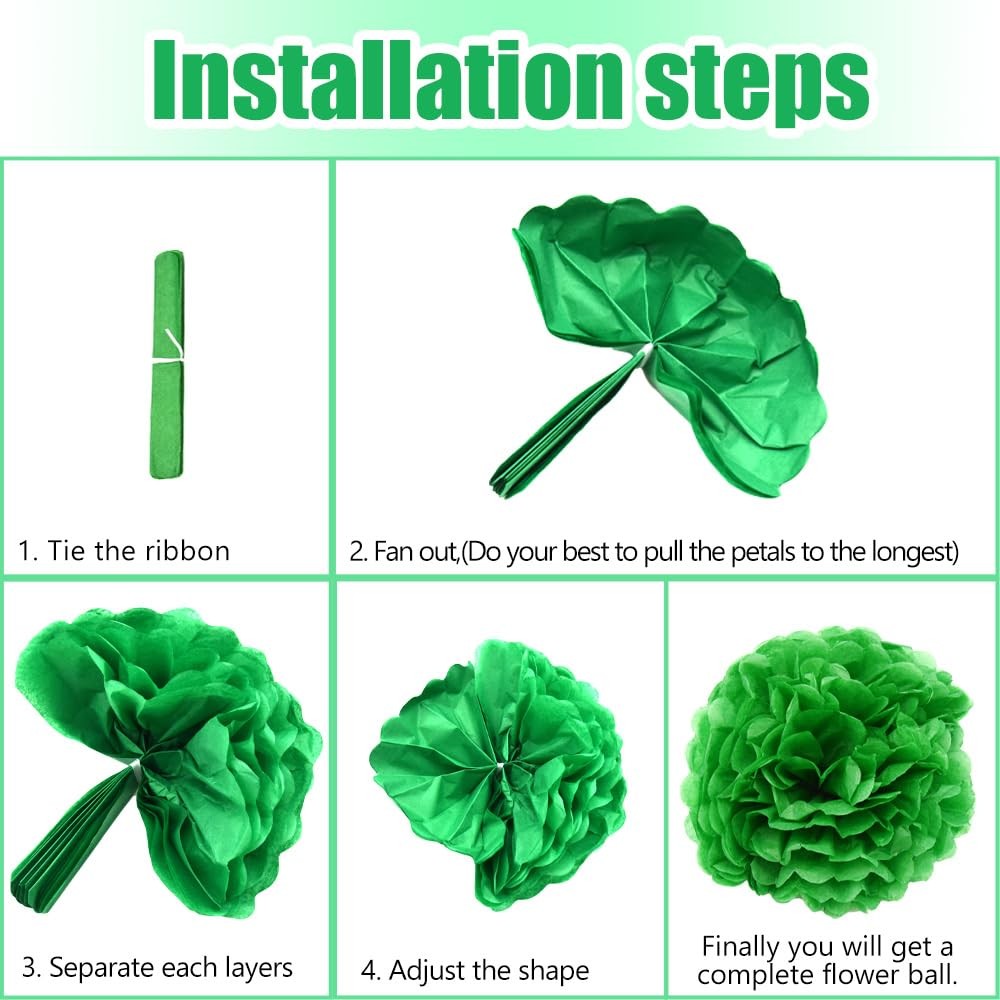 Installation steps

1. Tie the ribbon

2. Fan out,(Do your best to pull the petals to the longest)

3. Separate each layers

4. Adjust the shape

Finally you will get a complete flower ball.