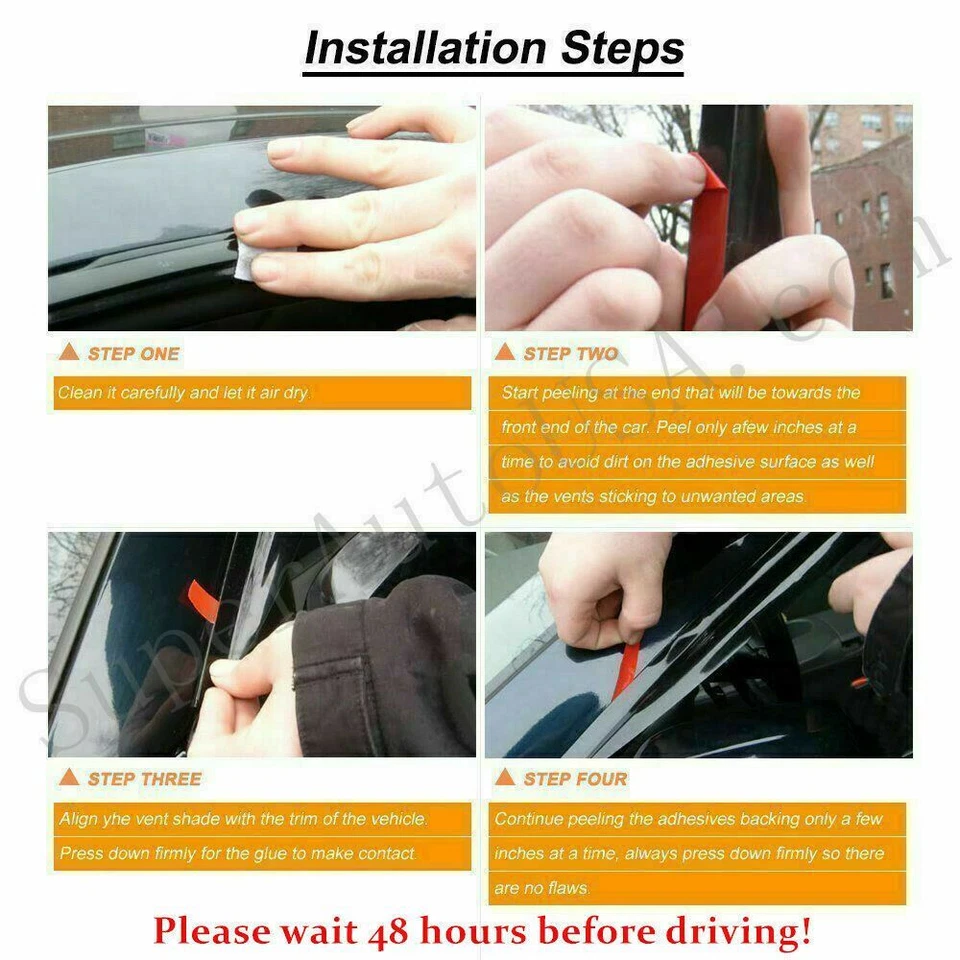 Installation Steps

STEP ONE

Clean it carefully and let it air dry

STEP TWO

Start peeling at the end that will be towards the front end of the car. Peel only afew inches at a time to avoid dirt on the adhesive surface as well as the vents sticking to unwanted areas.

STEP THREE

Align yhe vent shade with the trim of the vehicle. Press down firmly for the glue to make contact

STEP FOUR

Continue peeling the adhesives backing only a few inches at a time, always press down firmly so there are no flaws.

Please wait 48 hours before driving!

SuperAutoUSA.com