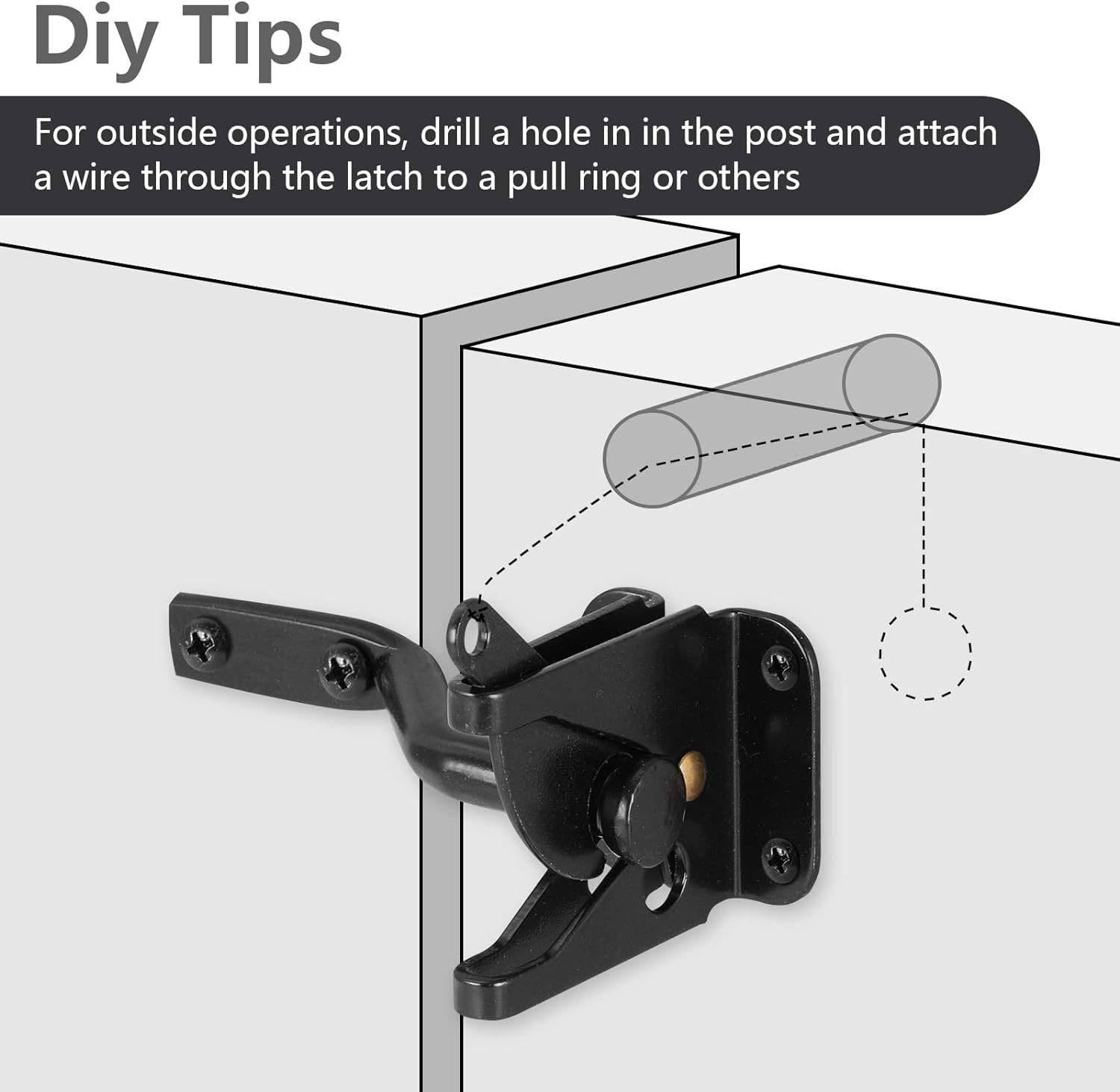 Diy Tips

For outside operations, drill a hole in in the post and attach a wire through the latch to a pull ring or others