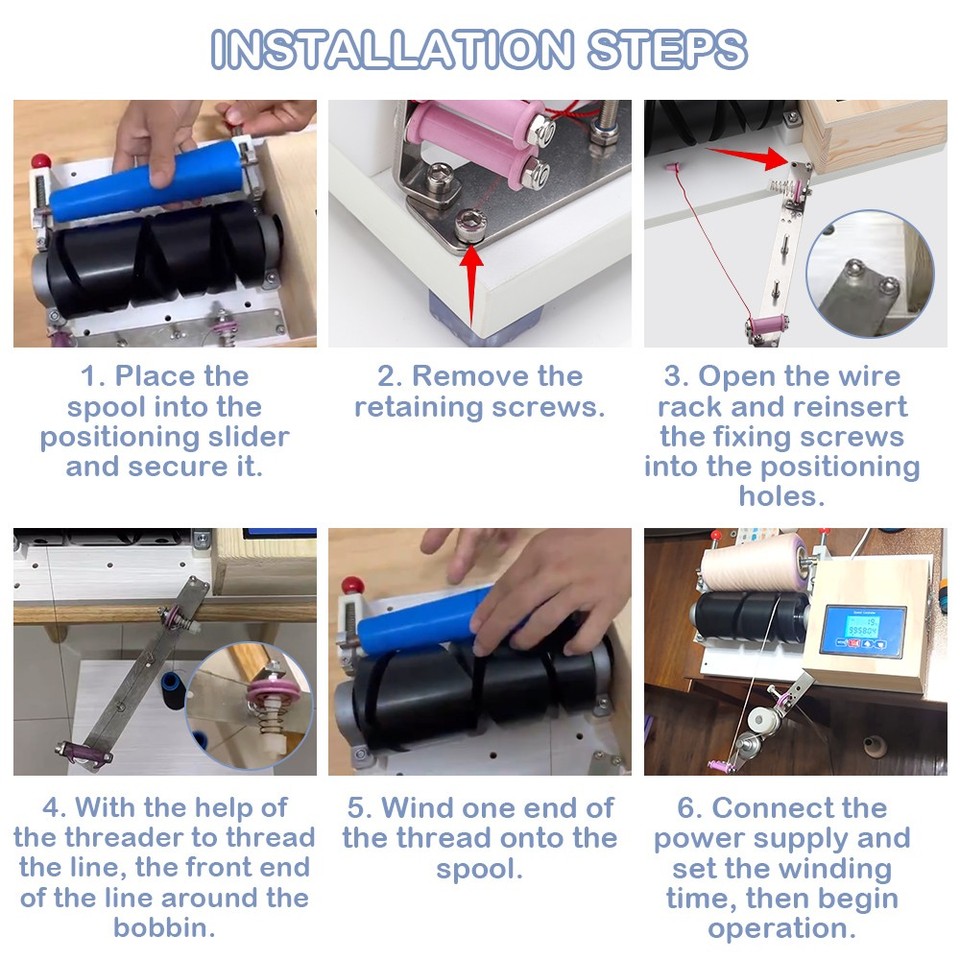 INSTALLATION STEPS

1. Place the spool into the positioning slider and secure it.

2. Remove the retaining screws.

3. Open the wire rack and reinsert the fixing screws into the positioning holes.

4. With the help of the threader to thread the line, the front end of the line around the bobbin.

5. Wind one end of the thread onto the spool.

6. Connect the power supply and set the winding time, then begin operation.