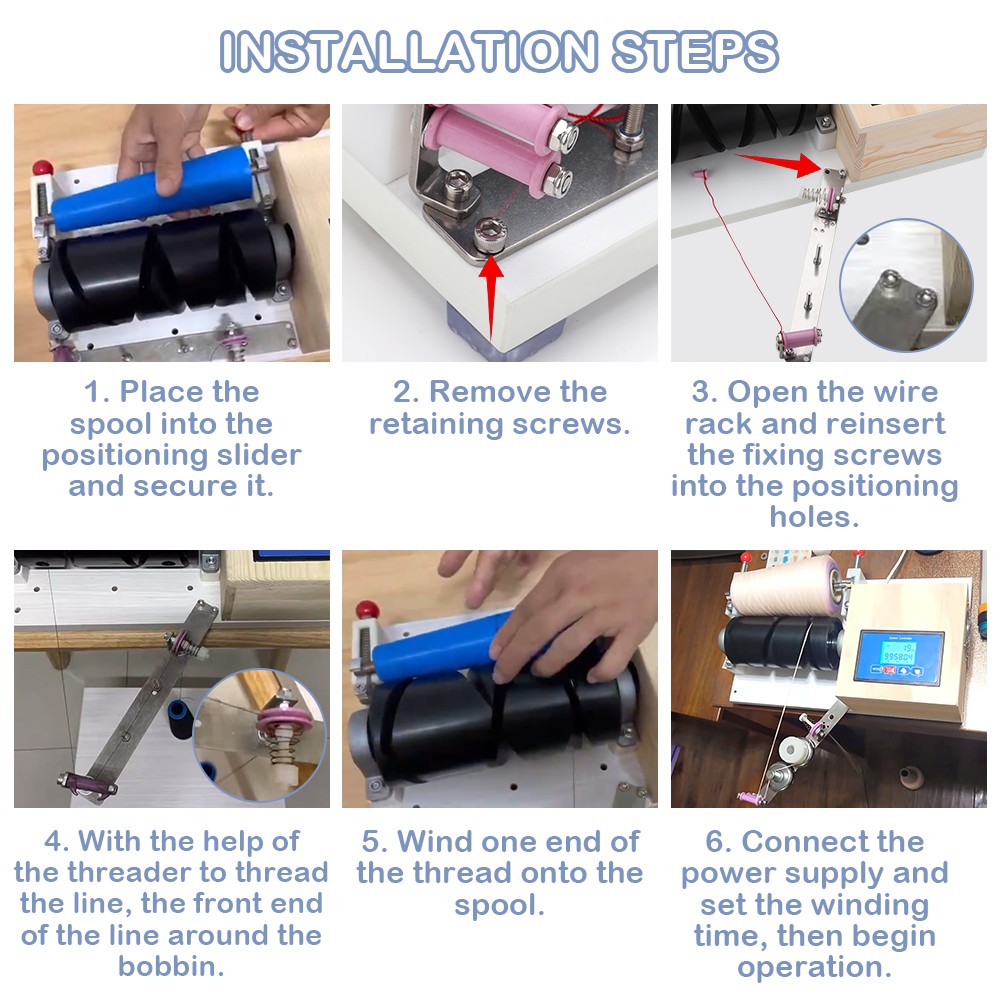 INSTALLATION STEPS

1. Place the spool into the positioning slider and secure it.

2. Remove the retaining screws.

3. Open the wire rack and reinsert the fixing screws into the positioning holes.

4. With the help of the threader to thread the line, the front end of the line around the bobbin.

5. Wind one end of the thread onto the spool.

6. Connect the power supply and set the winding time, then begin operation.