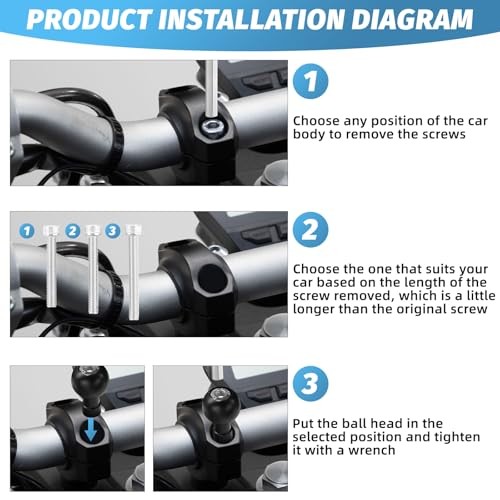 PRODUCT INSTALLATION DIAGRAM

1

Choose any position of the car body to remove the screws

1 2 3

2

Choose the one that suits your car based on the length of the screw removed, which is a little longer than the original screw

3

Put the ball head in the selected position and tighten it with a wrench